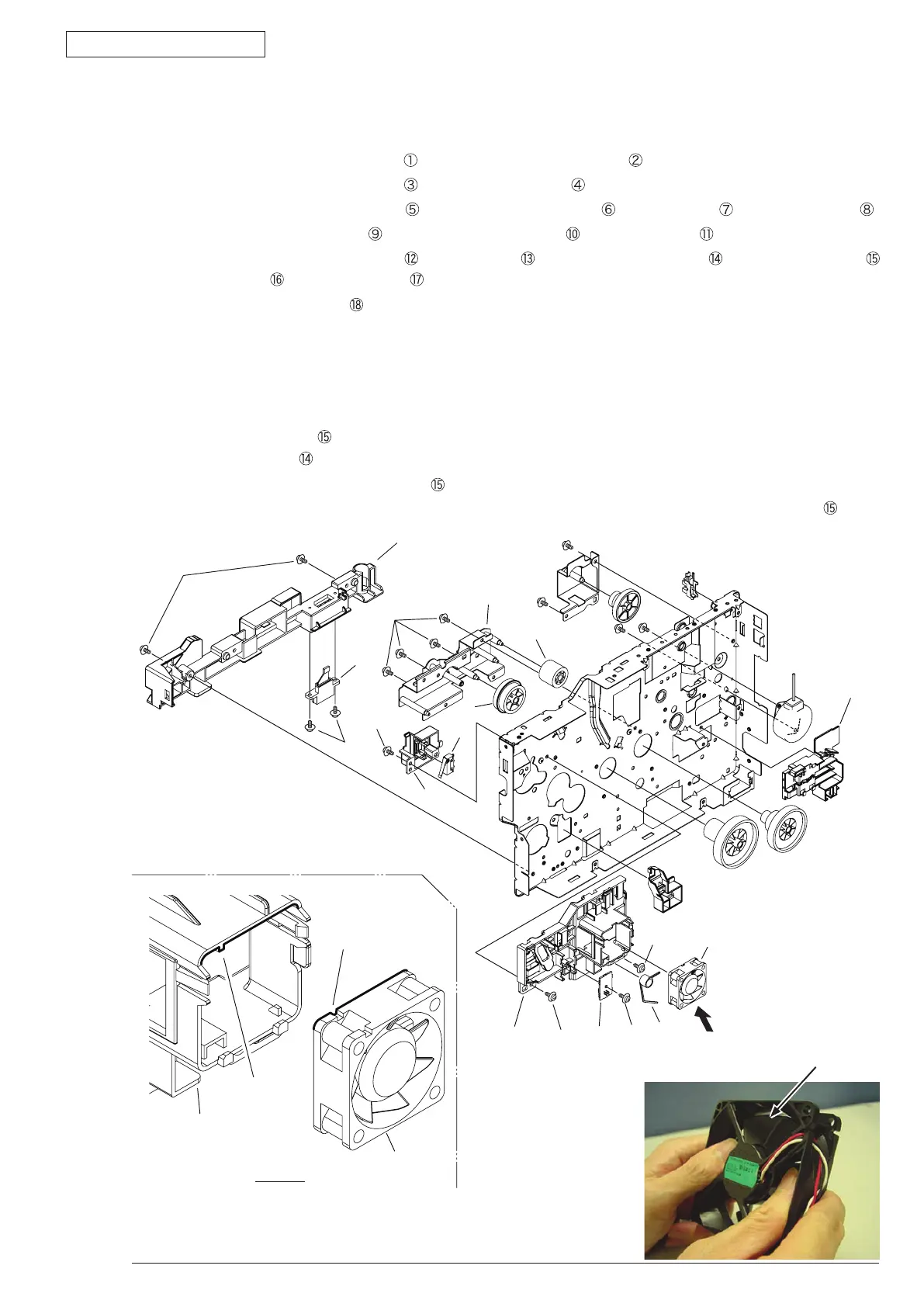 ①
②
③
④
⑤
⑥
⑦
⑧
⑨
⑩
⑪
⑫
⑬
⑭
⑮
⑯
⑰
⑱

⑮
⑭
⑮
⑮