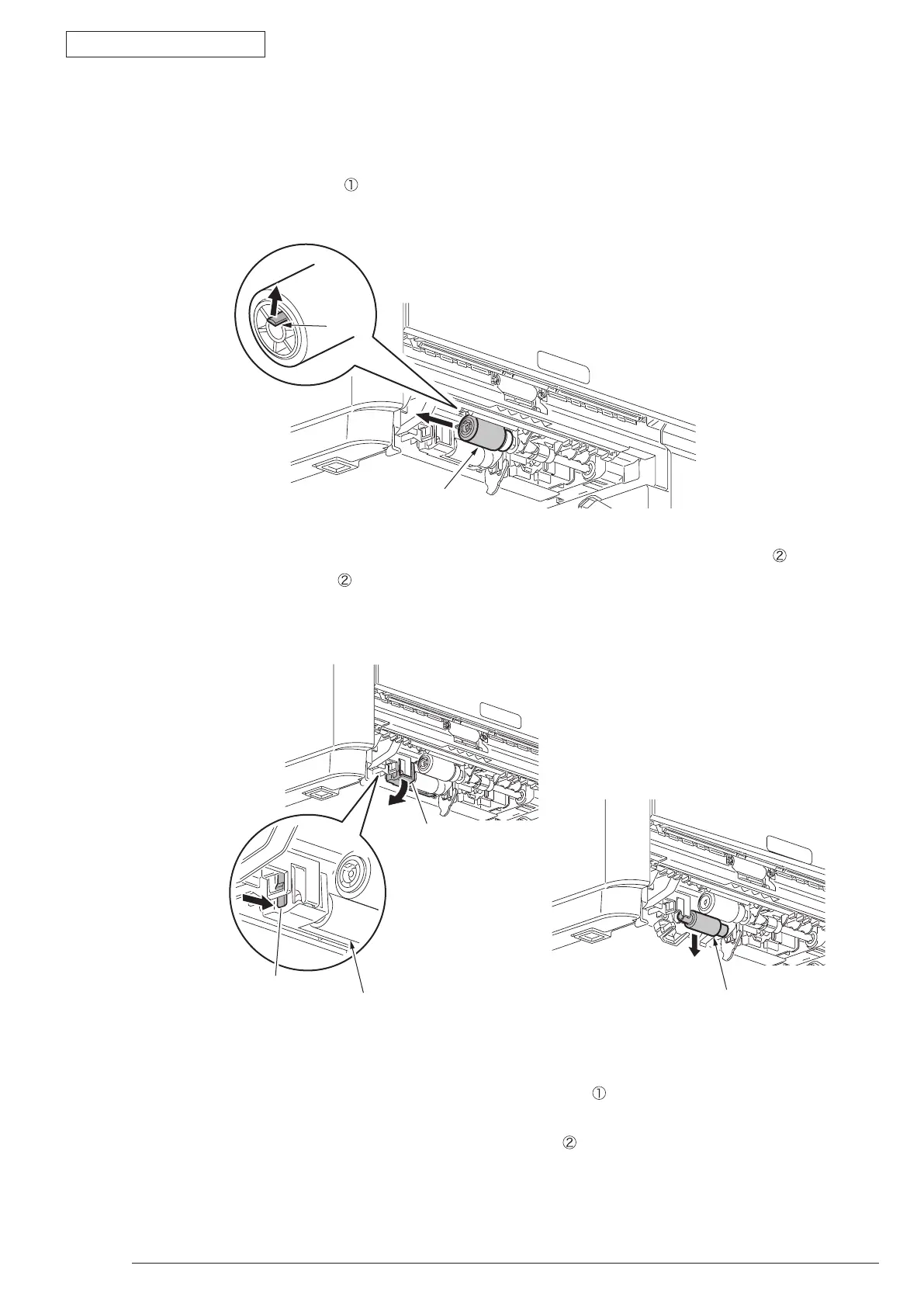 ①

②

②

①

②