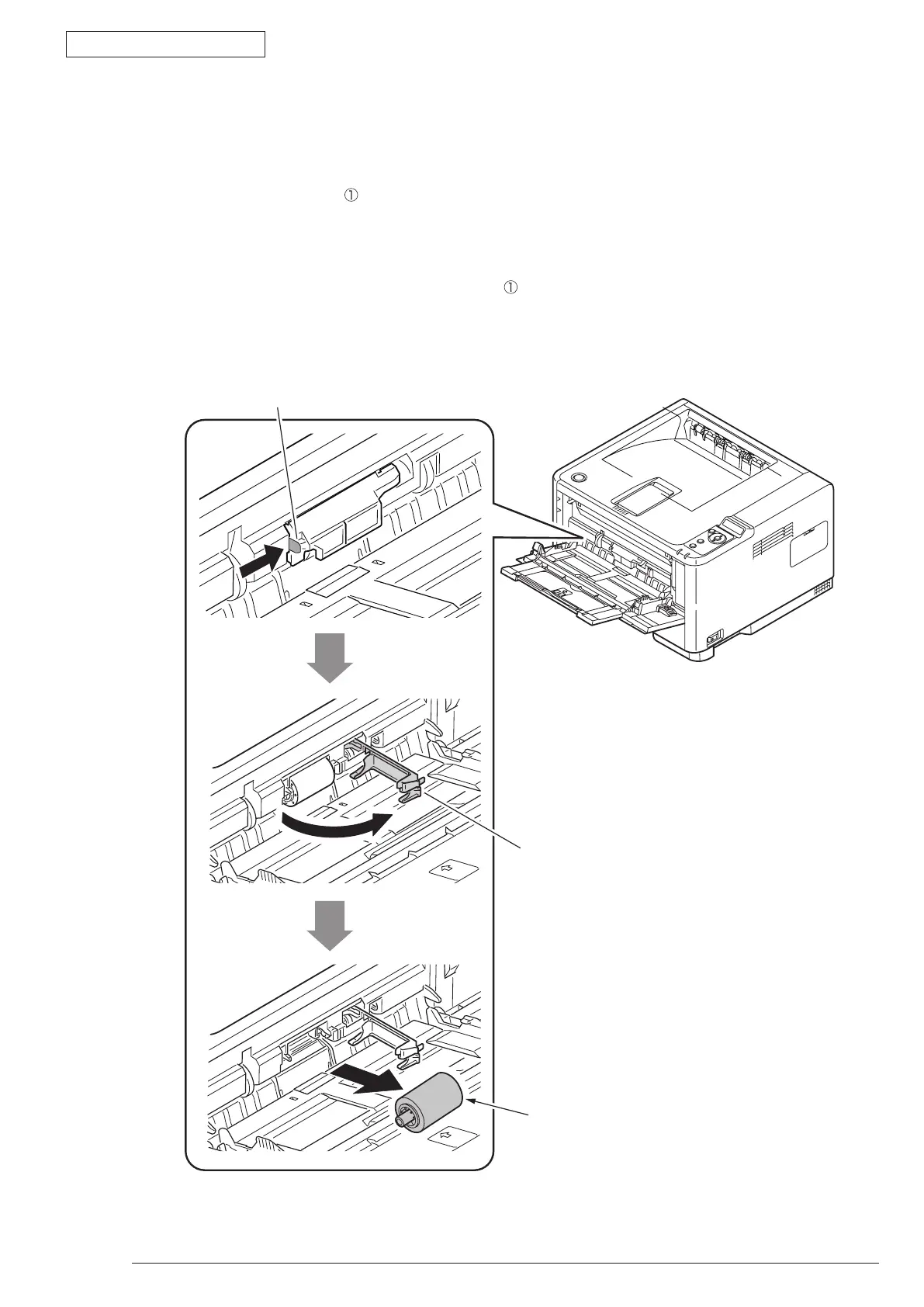 ①

①