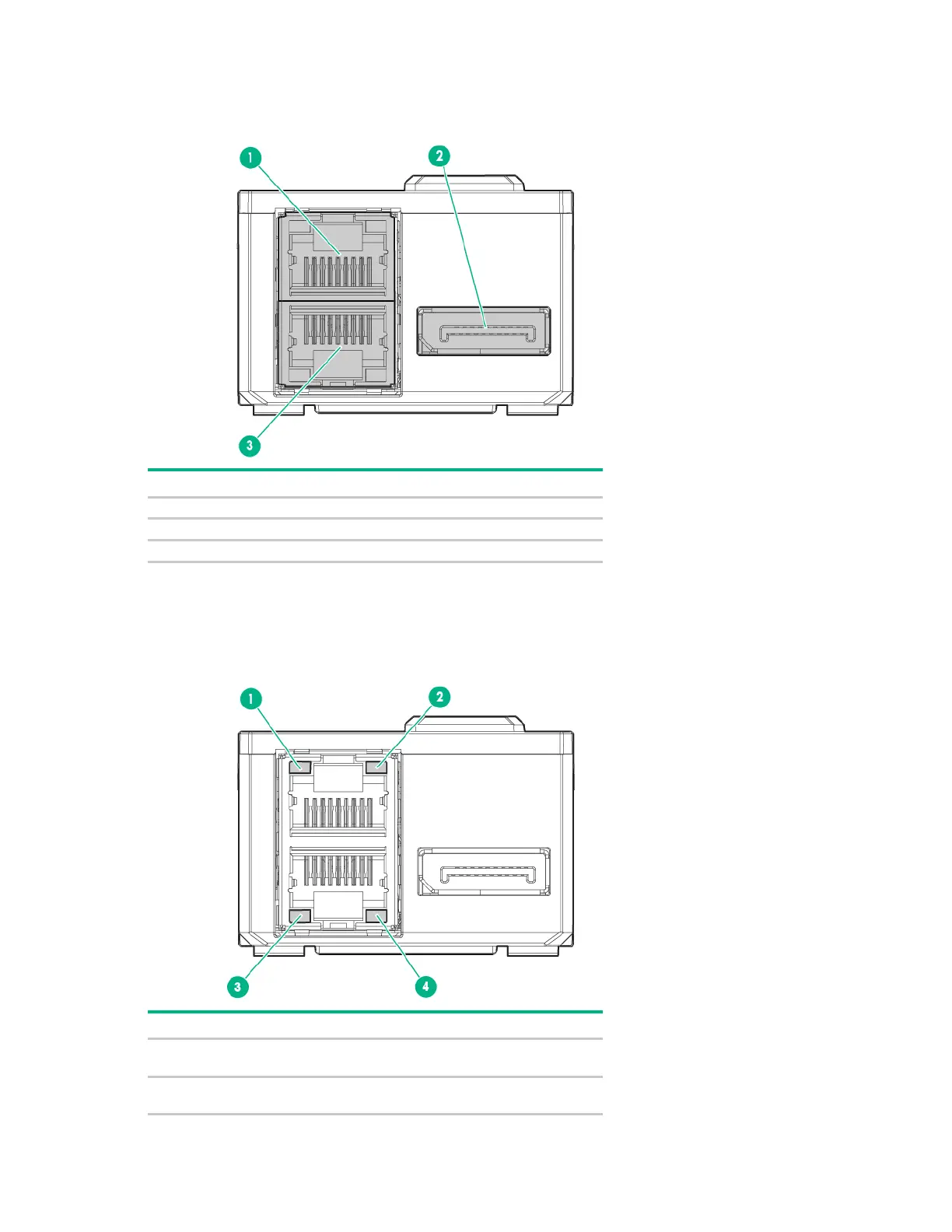 1
2
3

1
2
3
4