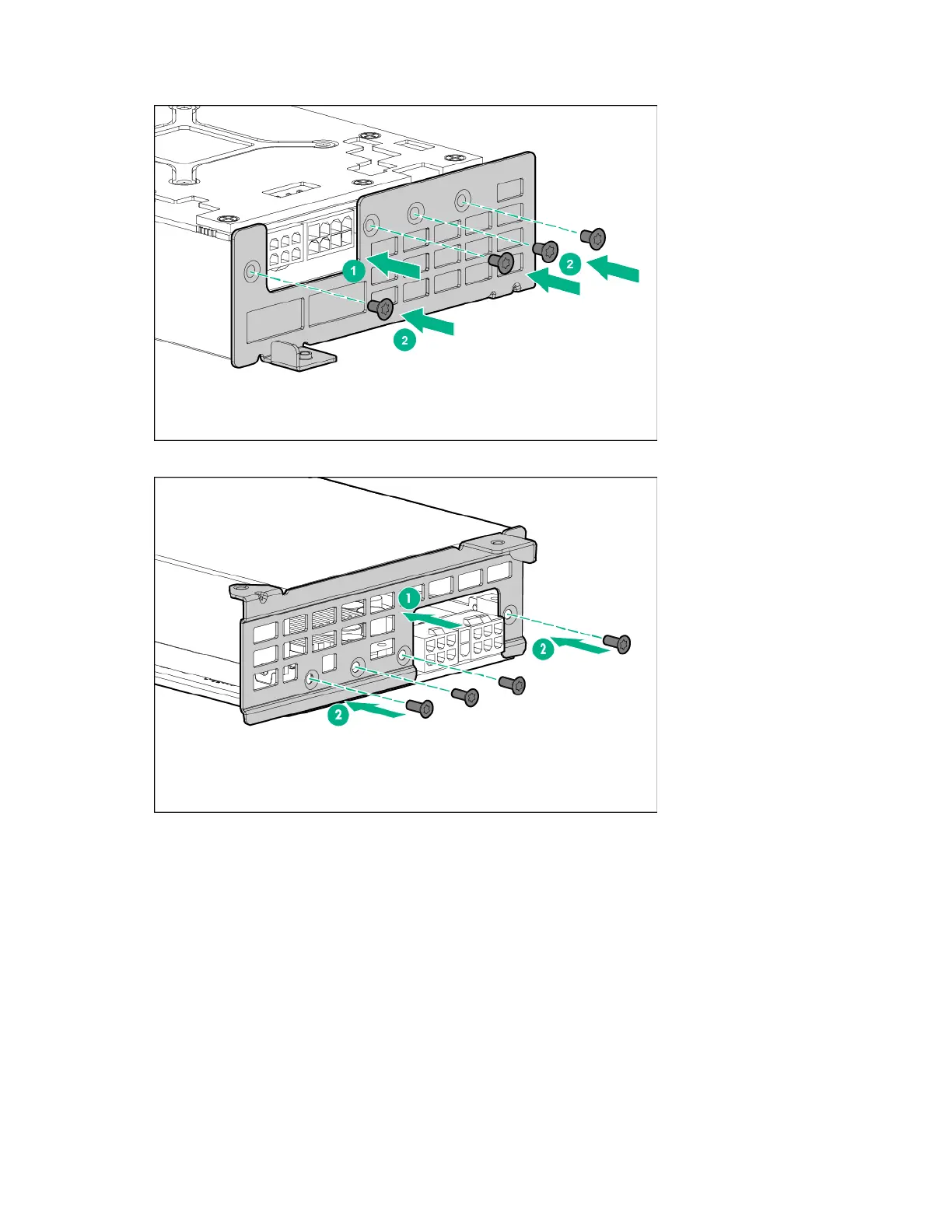 1
2
2

1
2
2