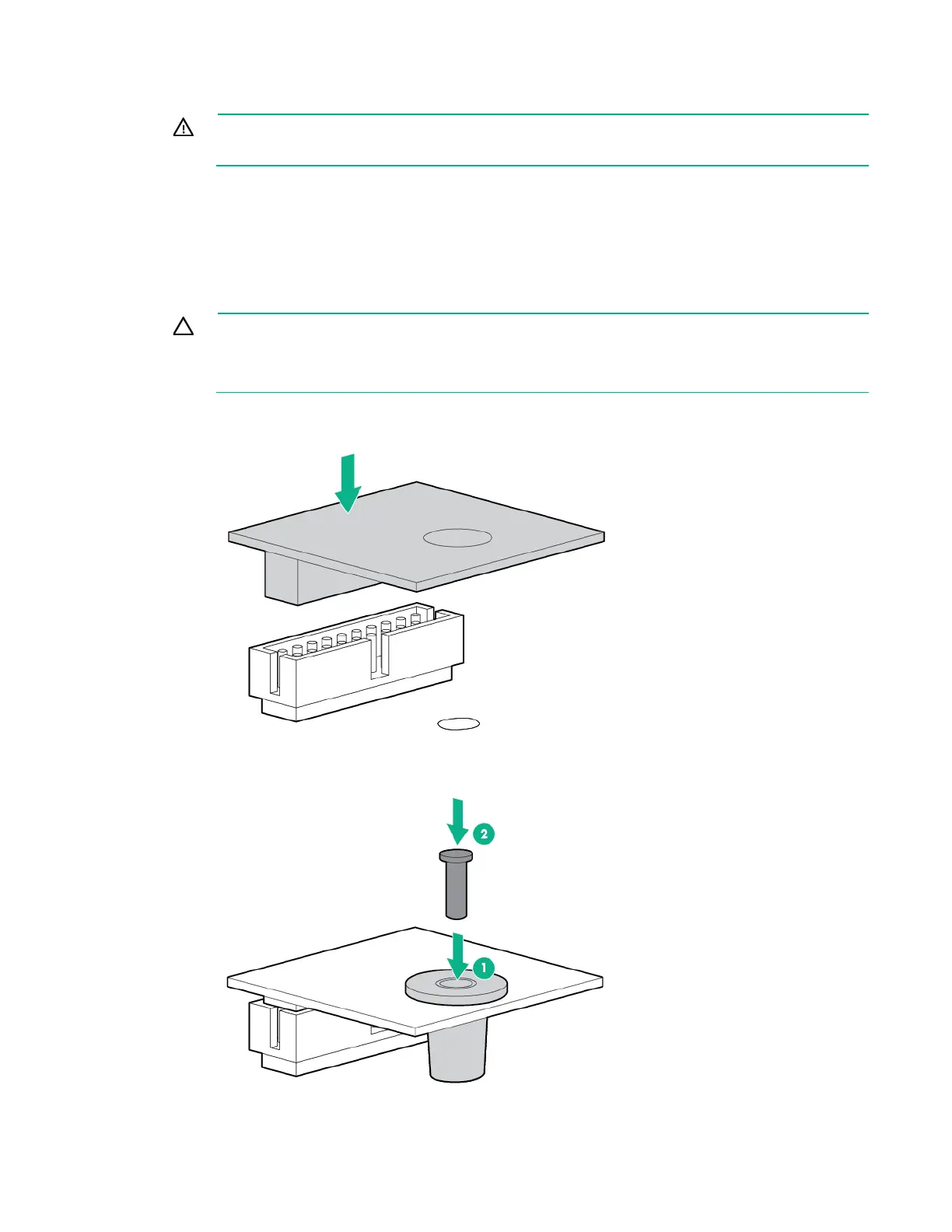 2

1