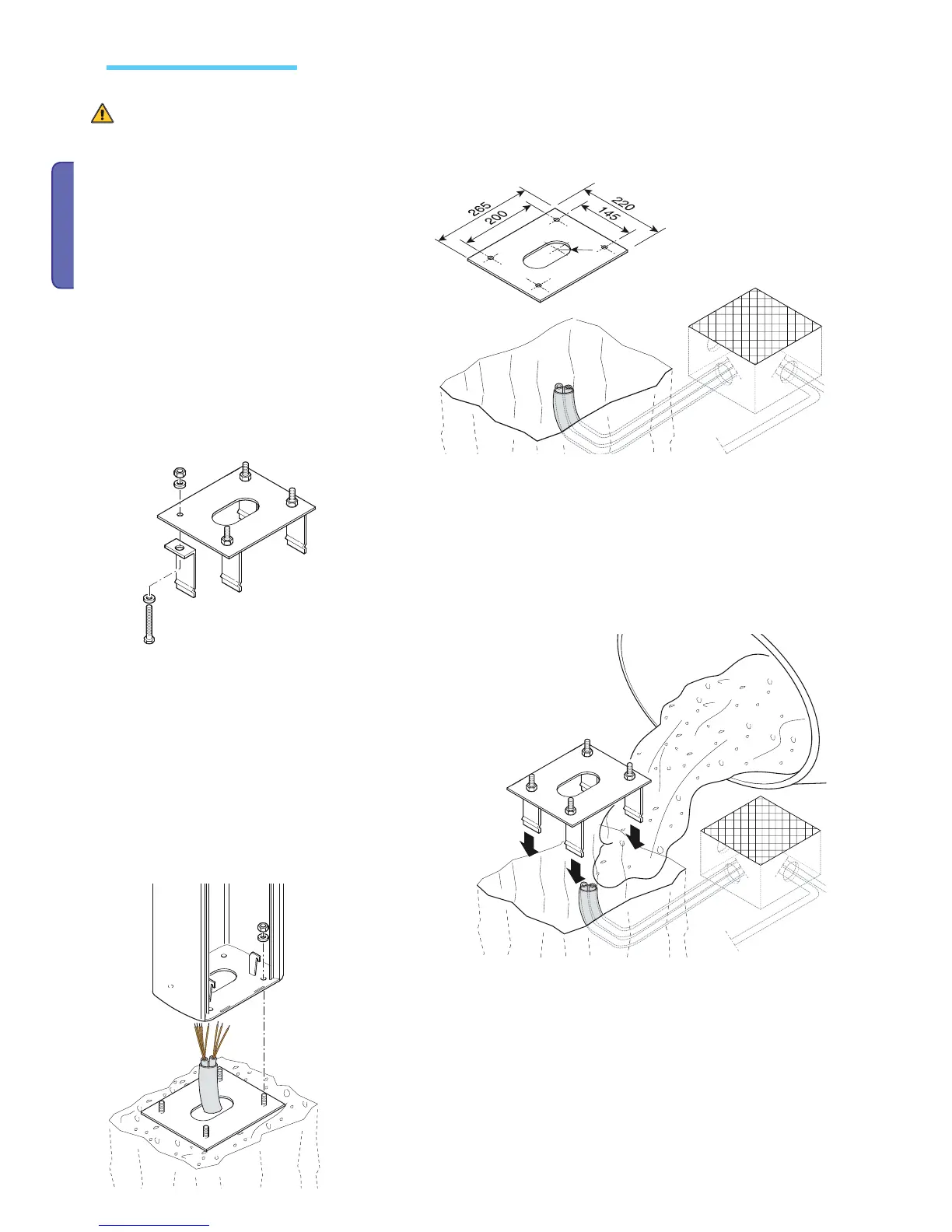 265
200
220
145