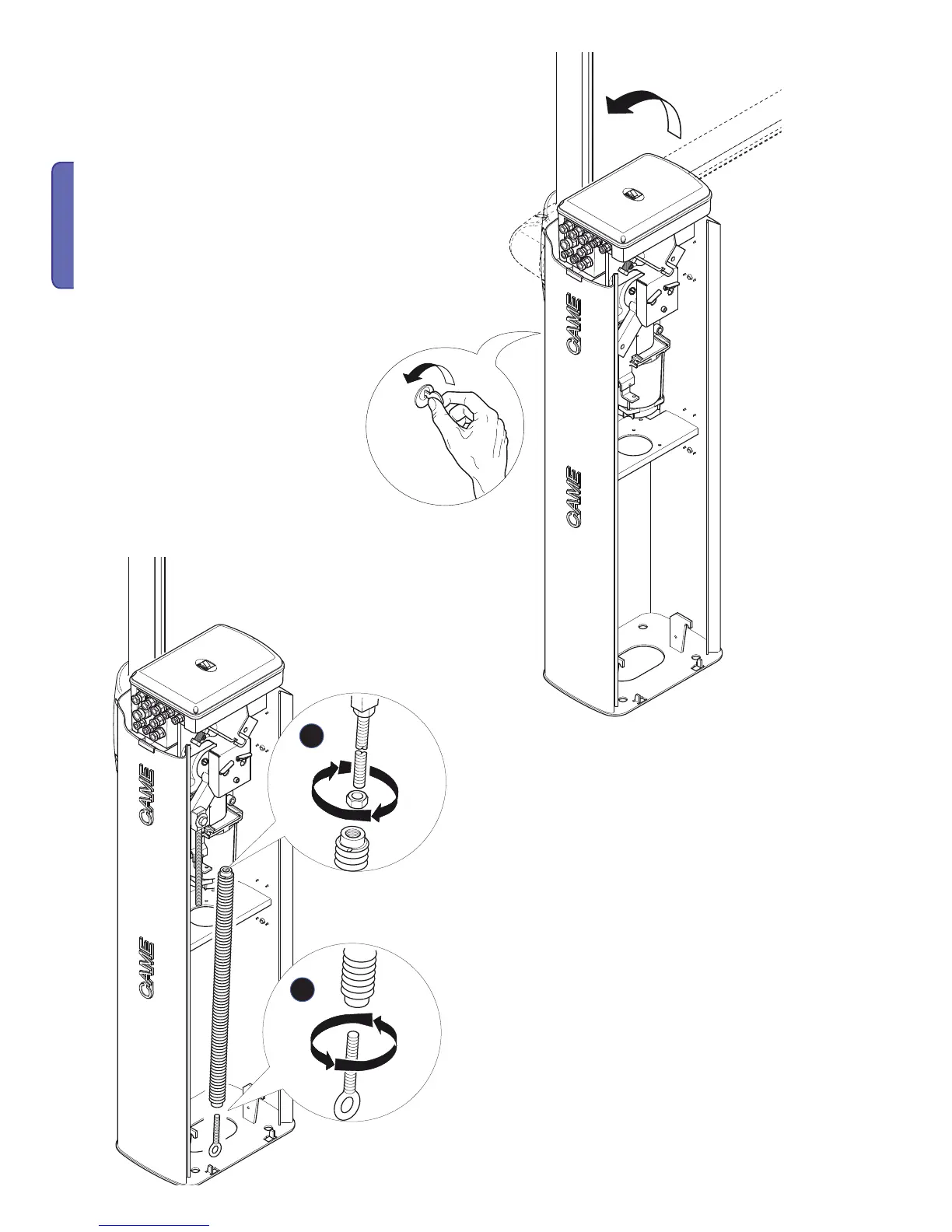 CAME
CAME
CAME
CAME