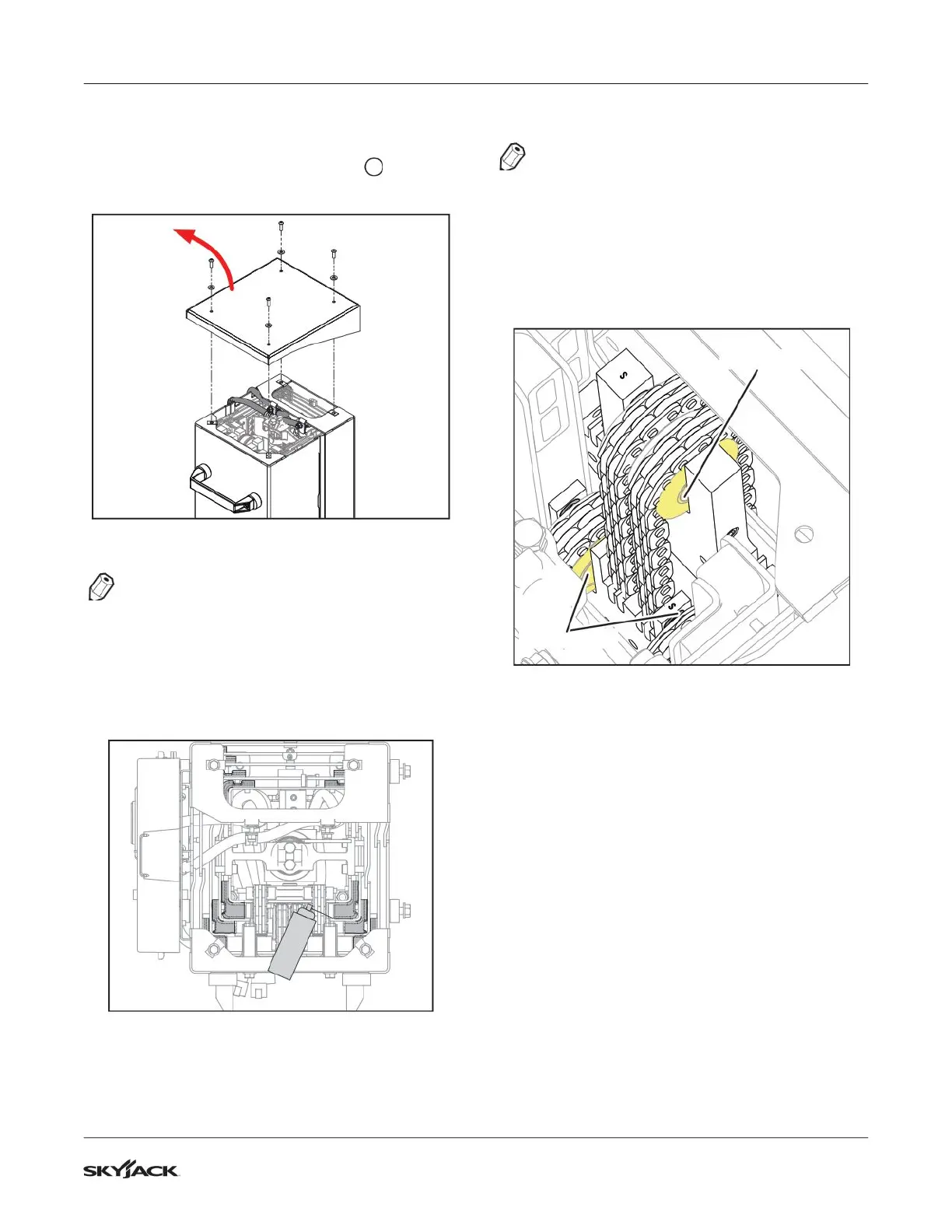 S

S

SKYJACK