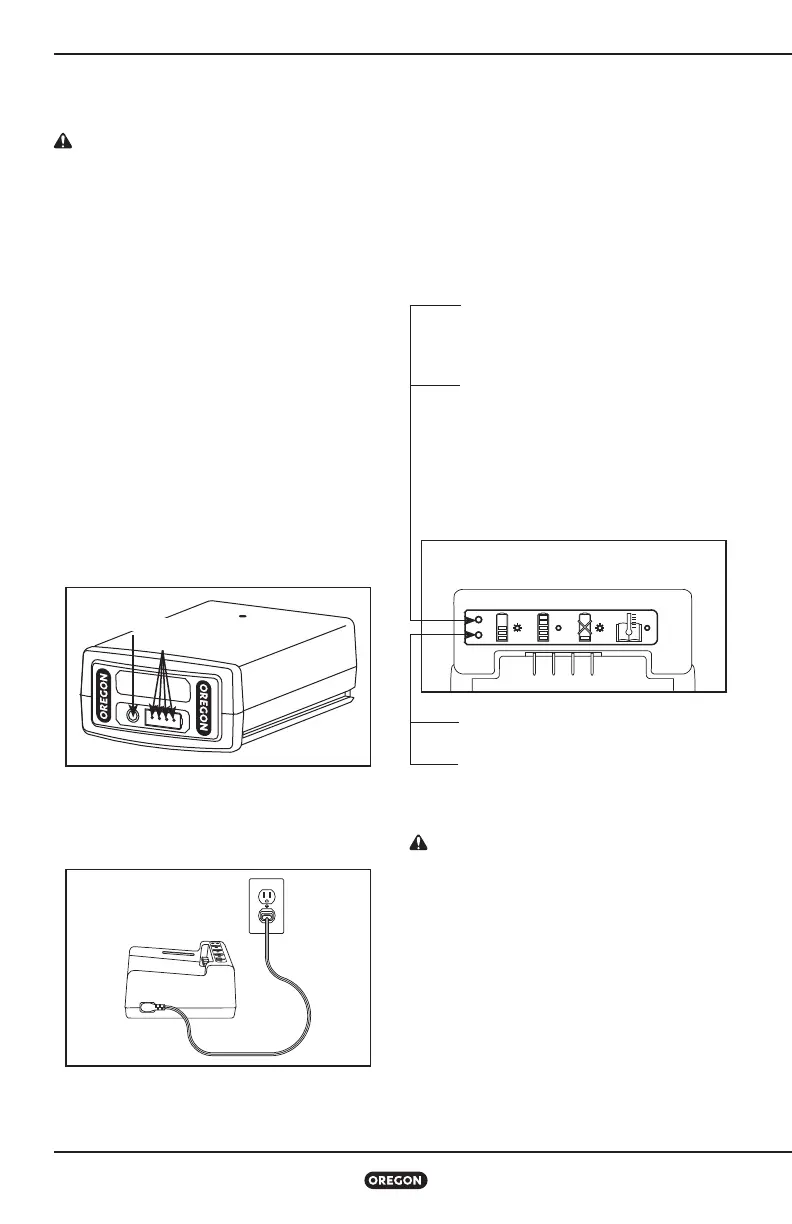 OREGON

OREGON

OREGON