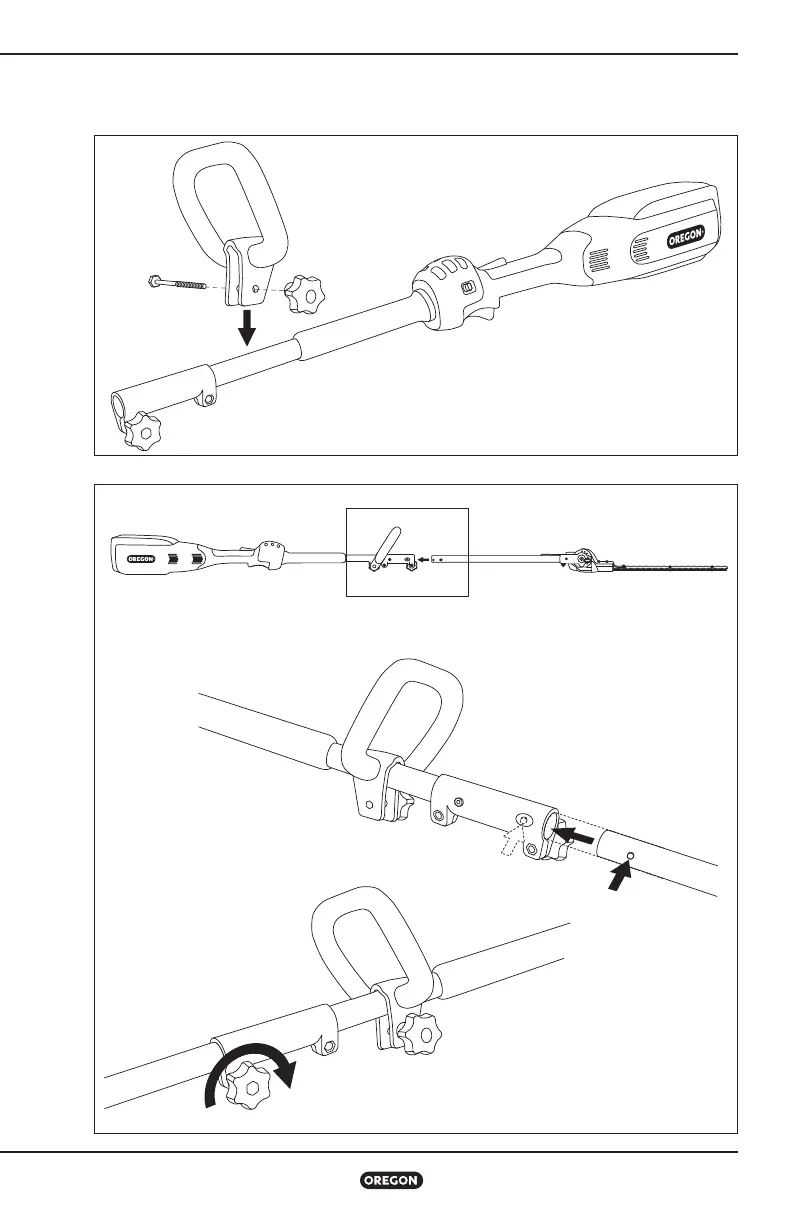 OREGON

OREGON

OREGON