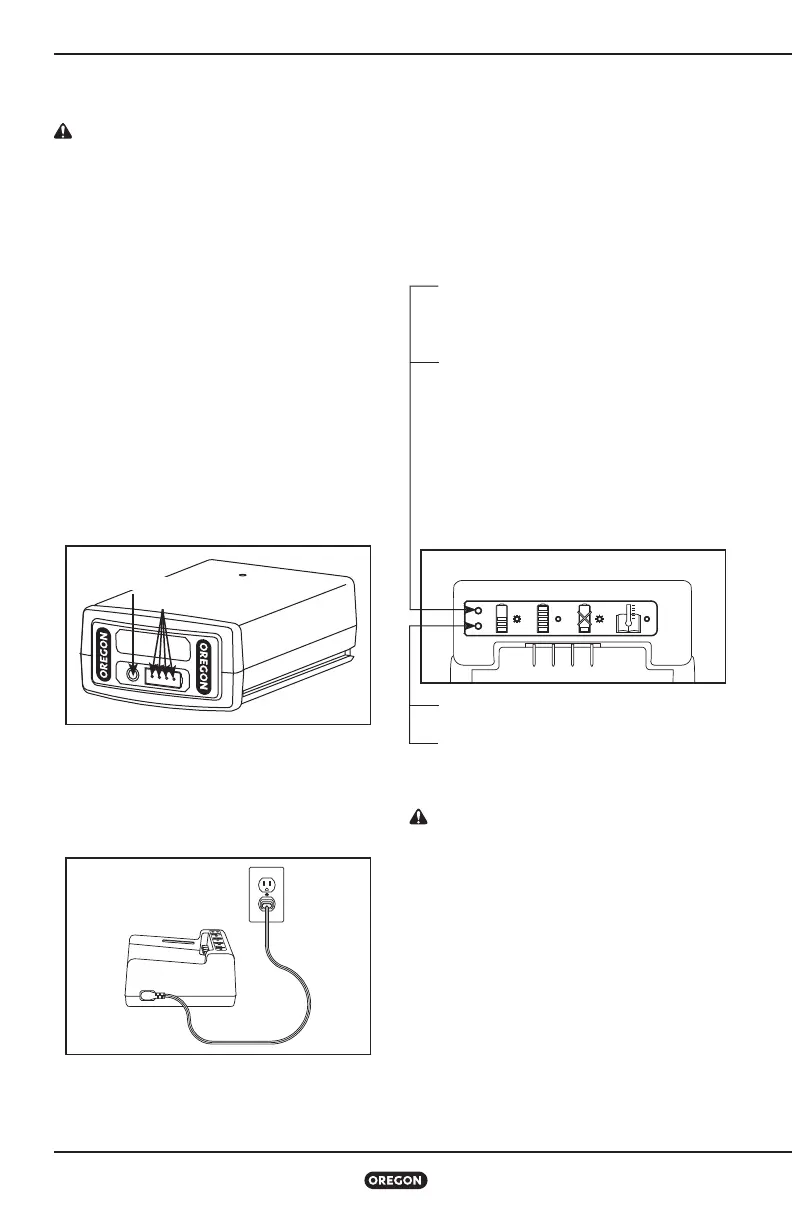 OREGON

OREGON

OREGON