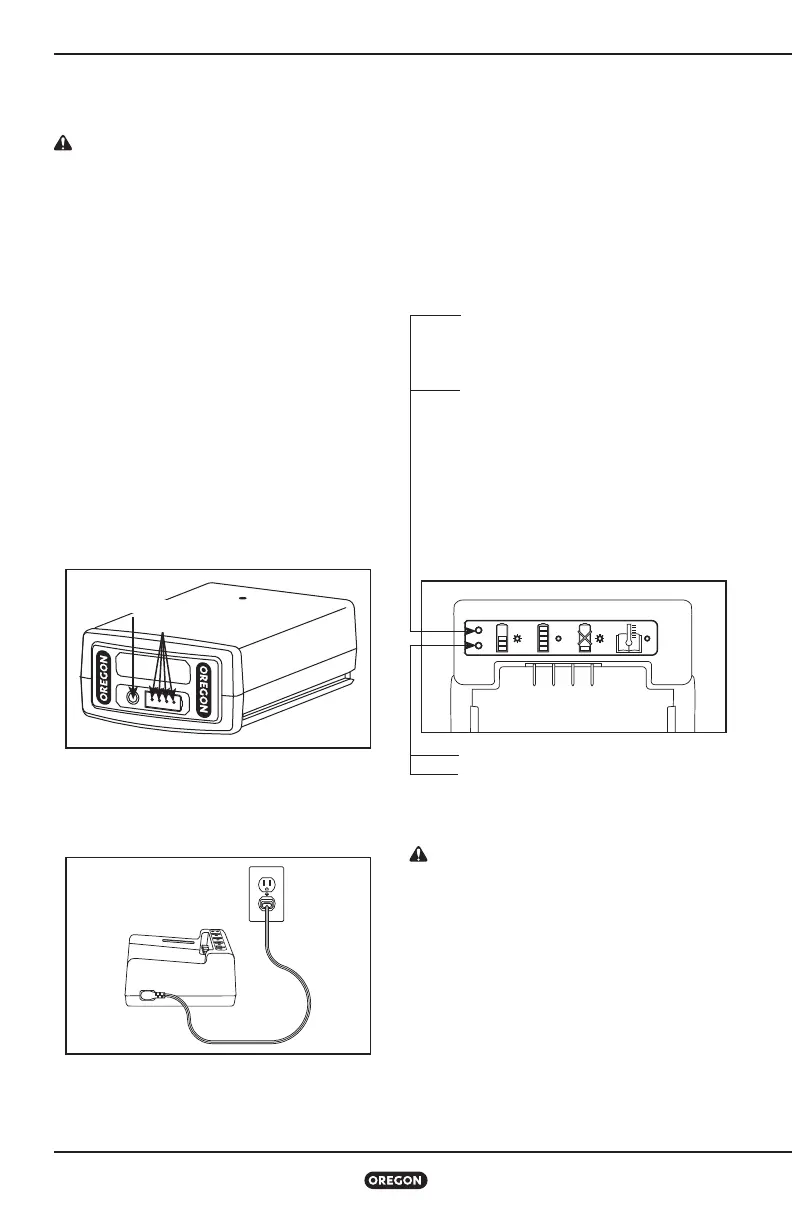 OREGON

OREGON

OREGON