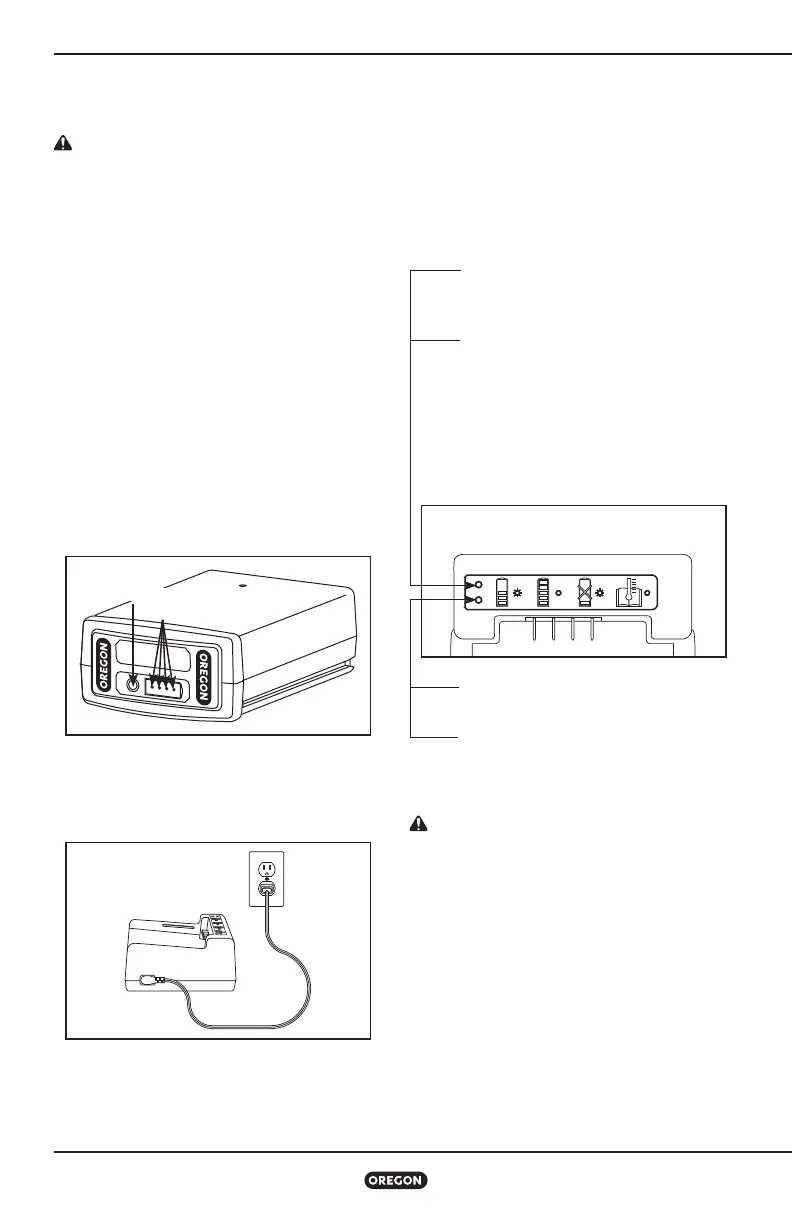 OREGON

OREGON

OREGON