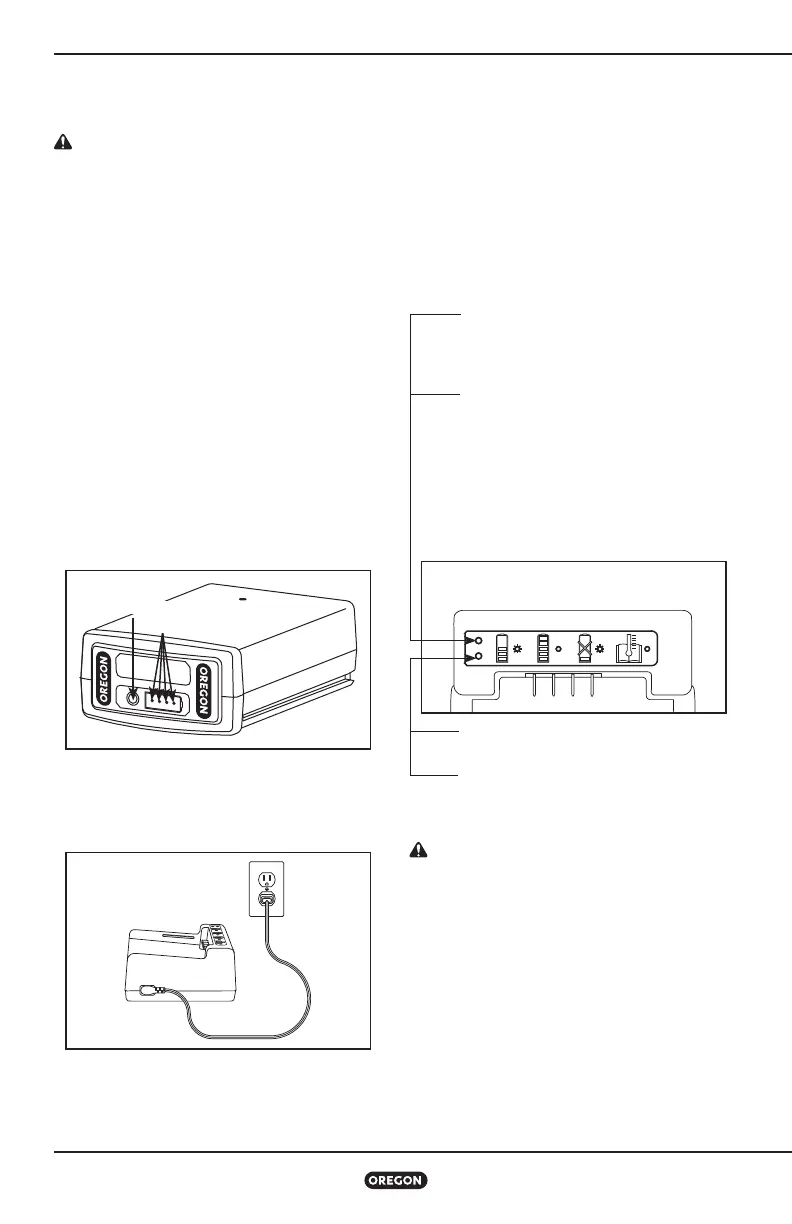 OREGON

OREGON

OREGON