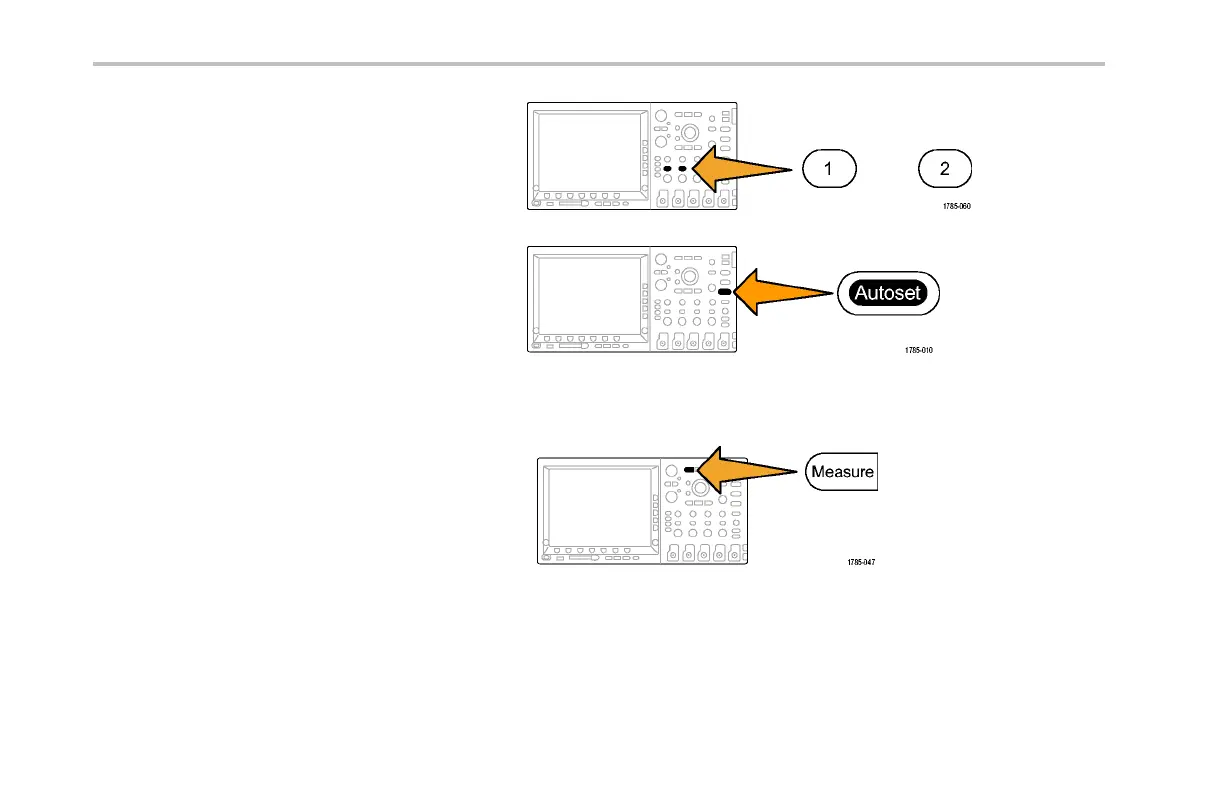 1

2

1785-060

Autoset

1785-010

Measure

1785-047