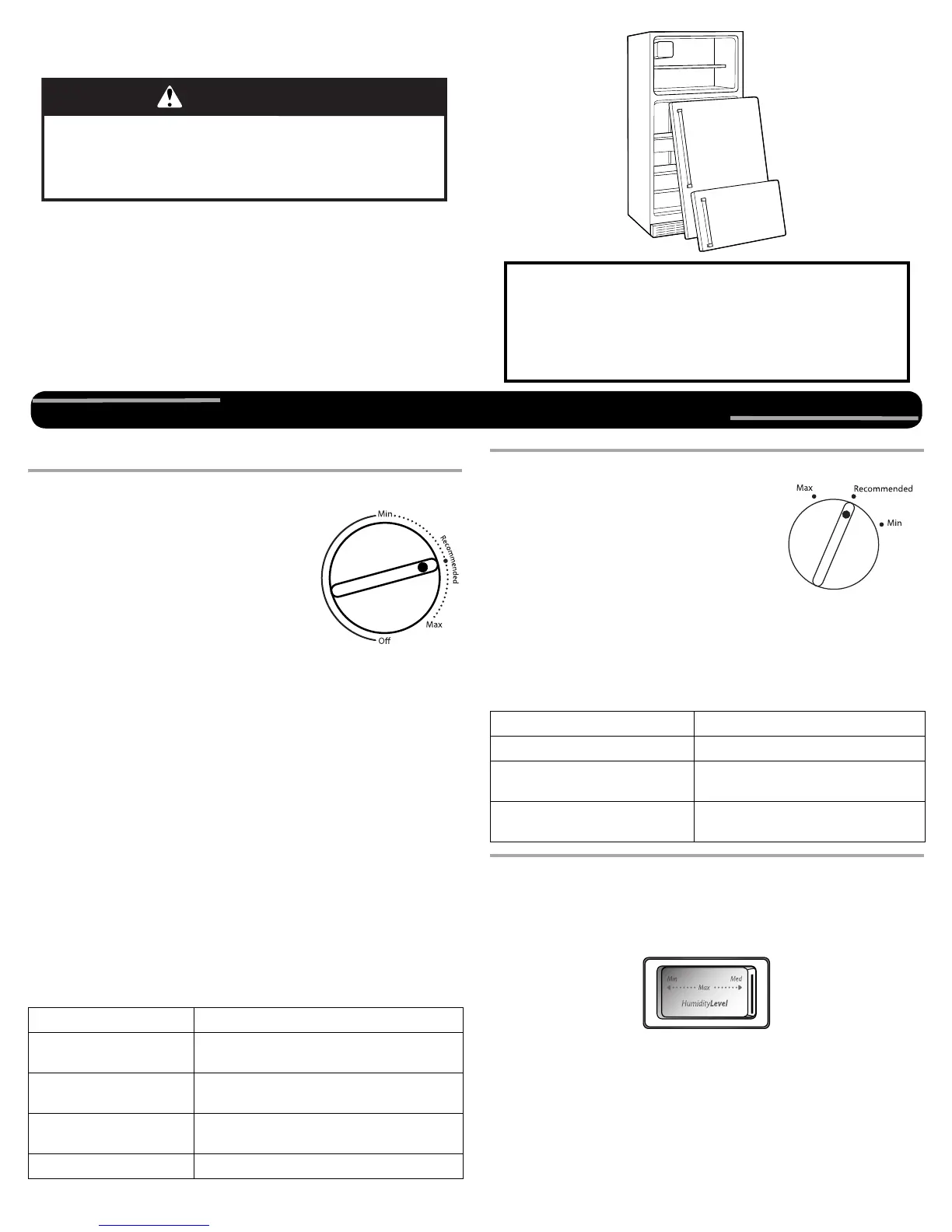 Min
Recommended
Max
Off

Max
Recommended
Min

Min
Med
Max
HumidityLevel