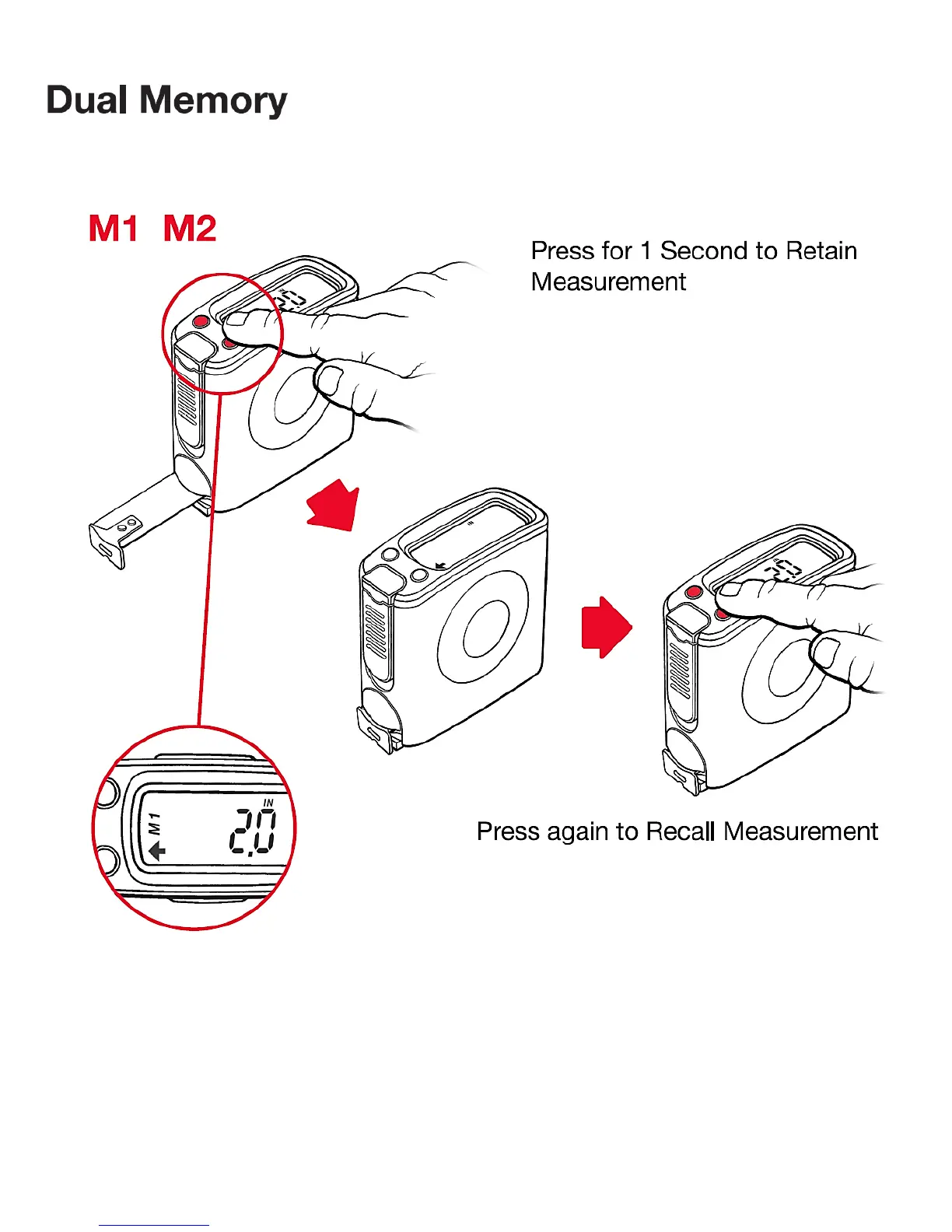 Dual Memory

M1 M2

Press for 1 Second to Retain Measurement

M1

IN

2.0

Press again to Recall Measurement