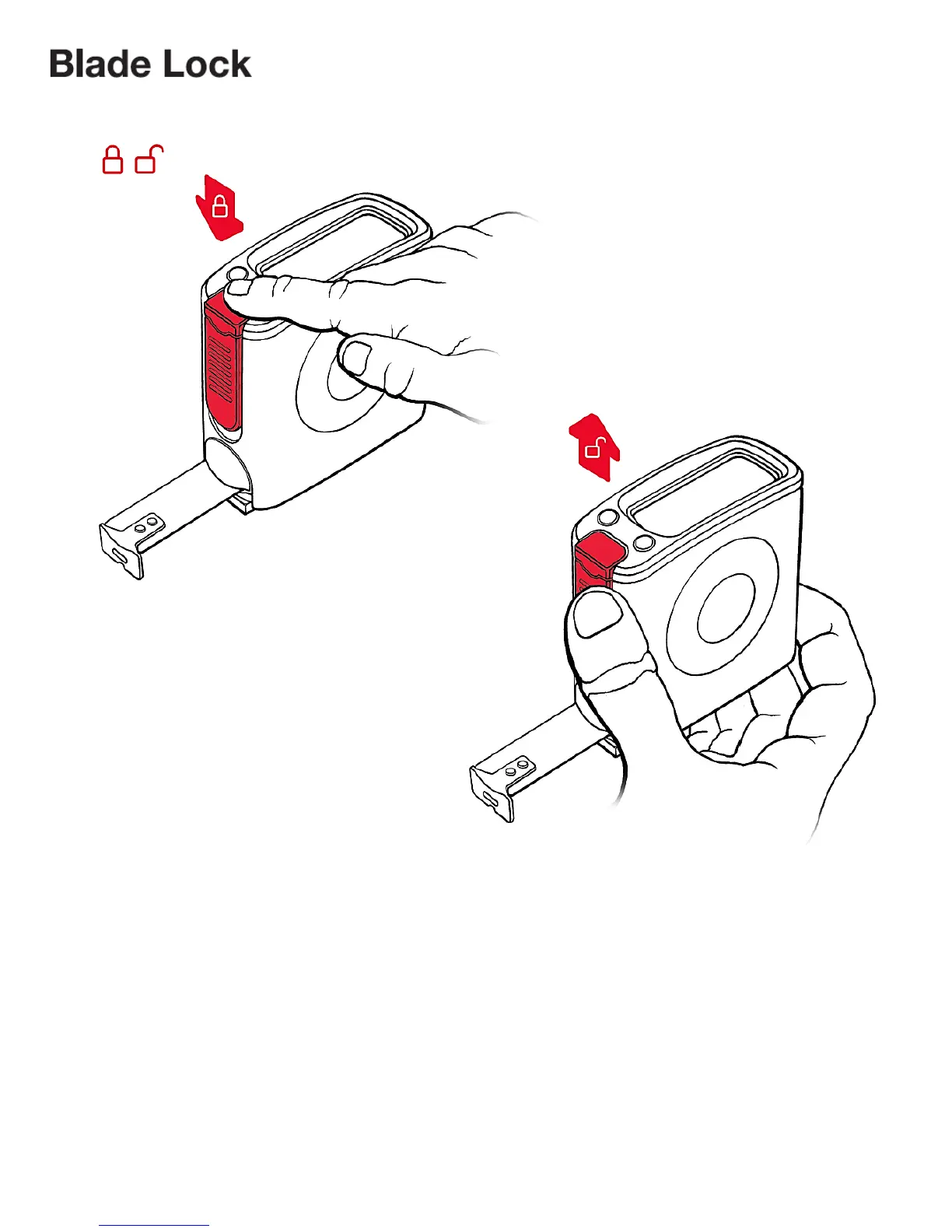 Blade Lock