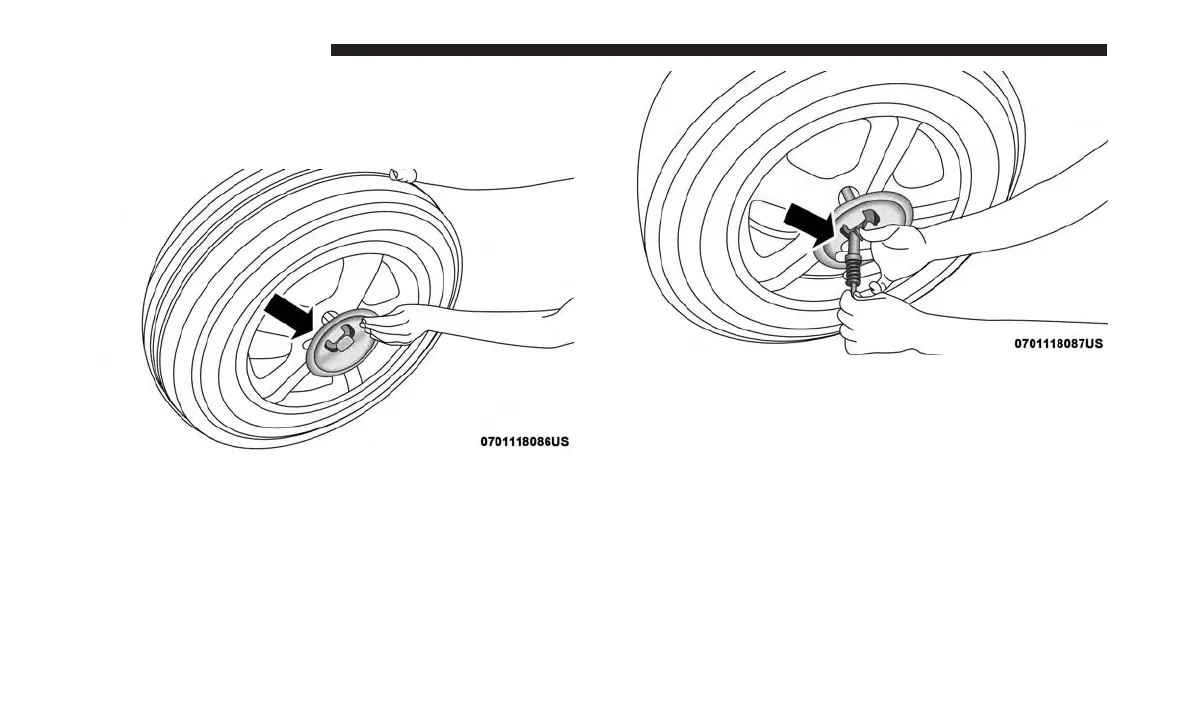 0701118086US

0701118087US