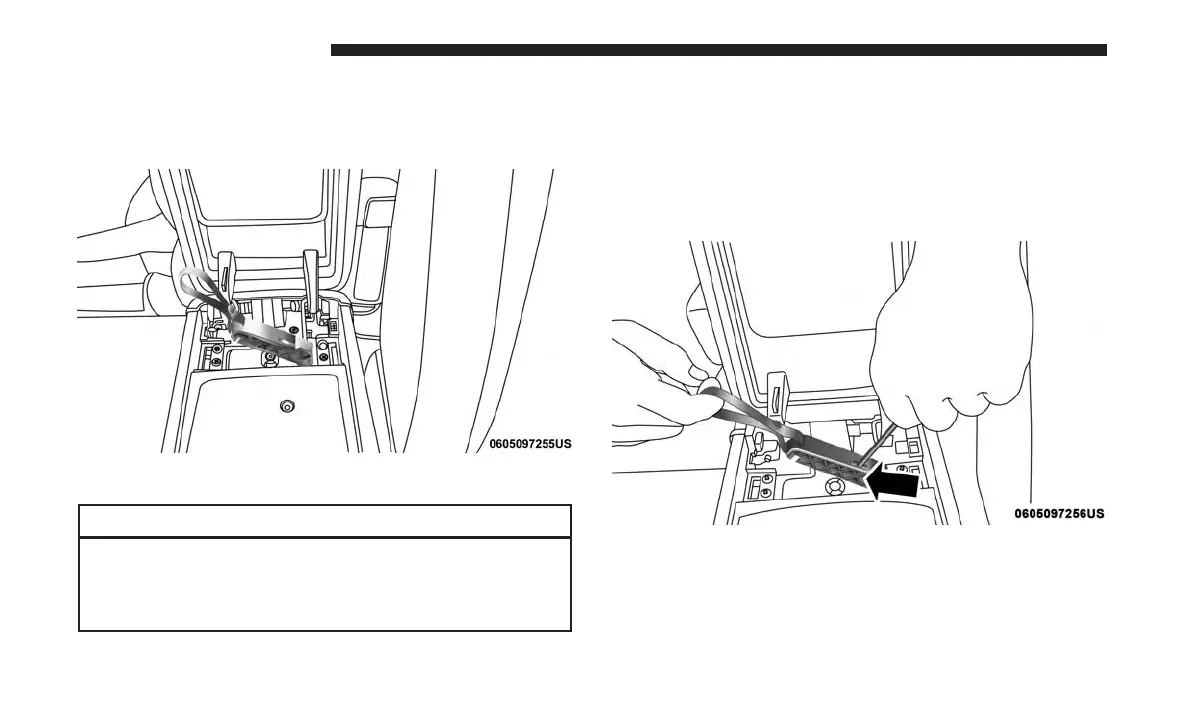 0605097255US

0605097256US