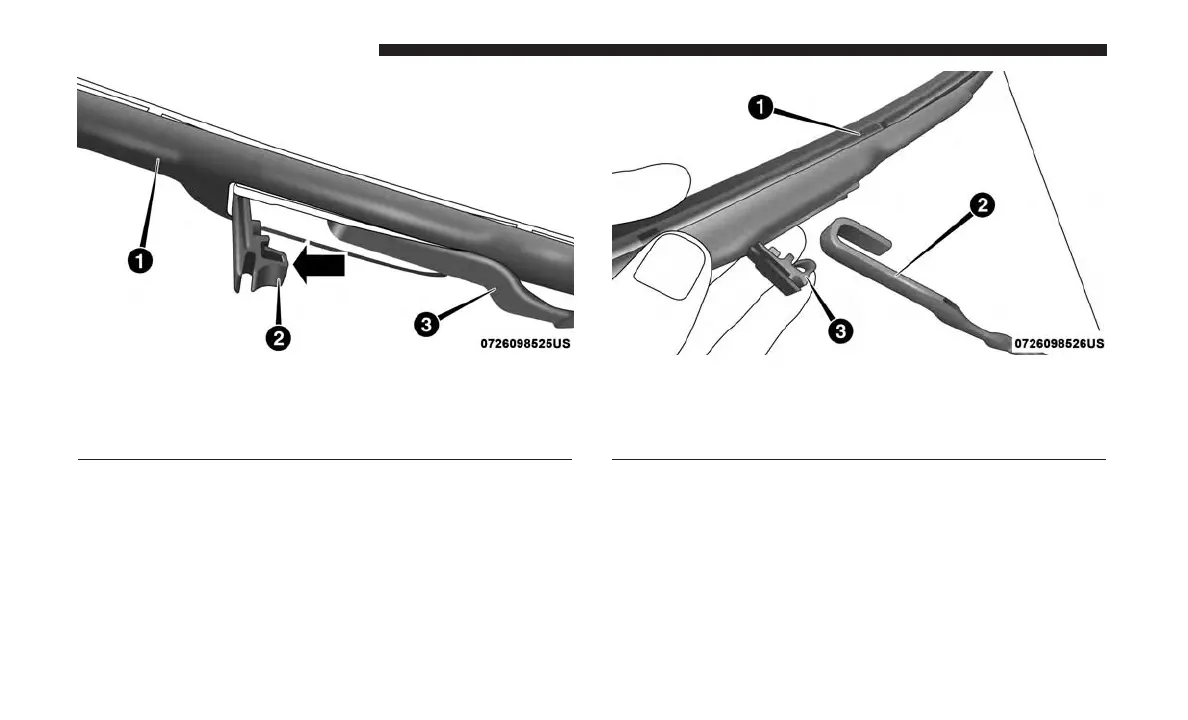 1

2

3

0726098525US

1

2

3

0726098526US