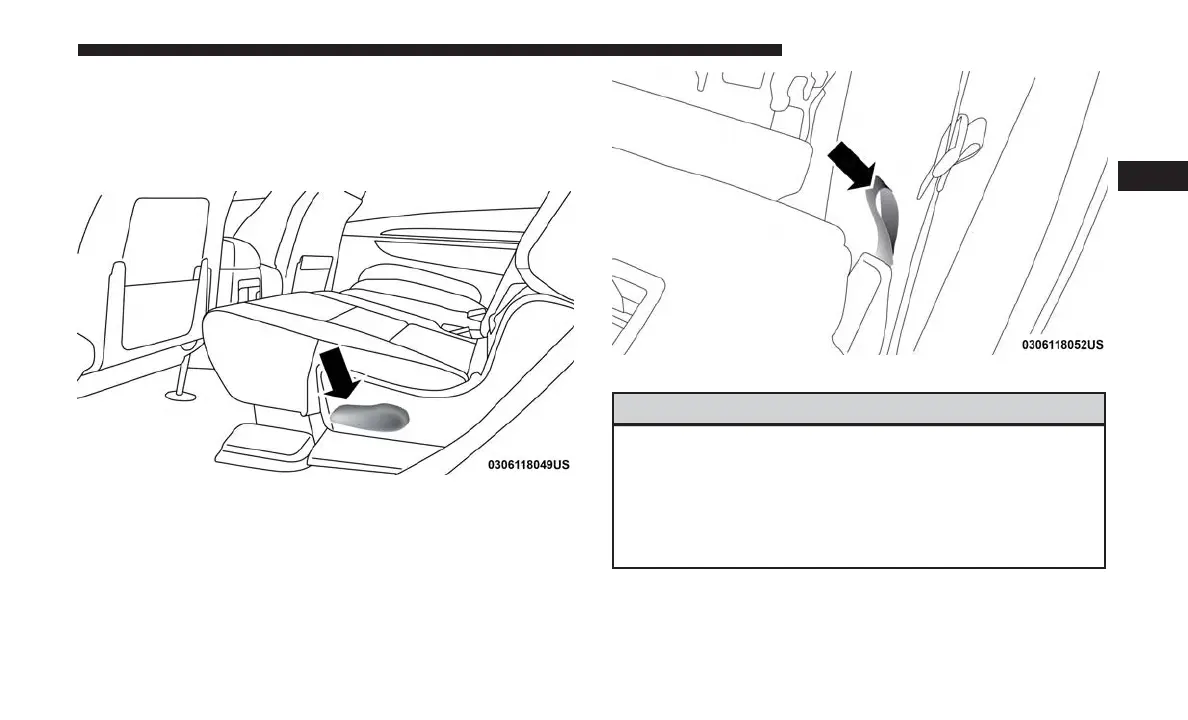 0306118049US

0306118052US