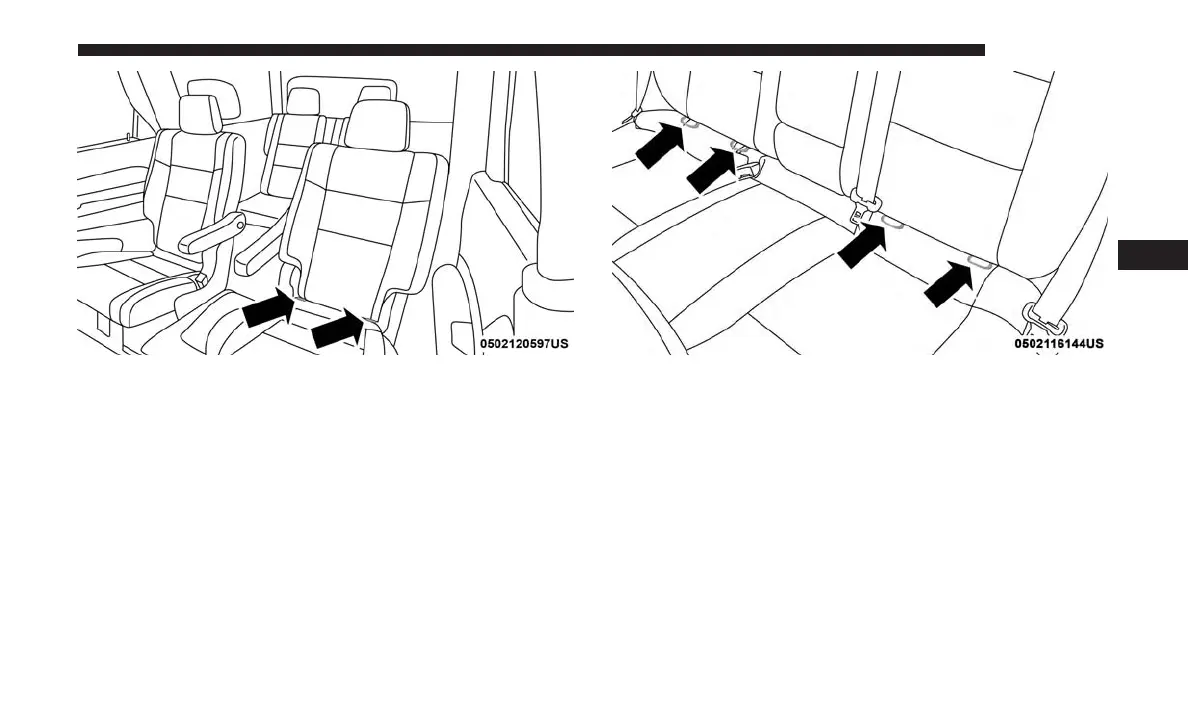 0502120597US

0502116144US