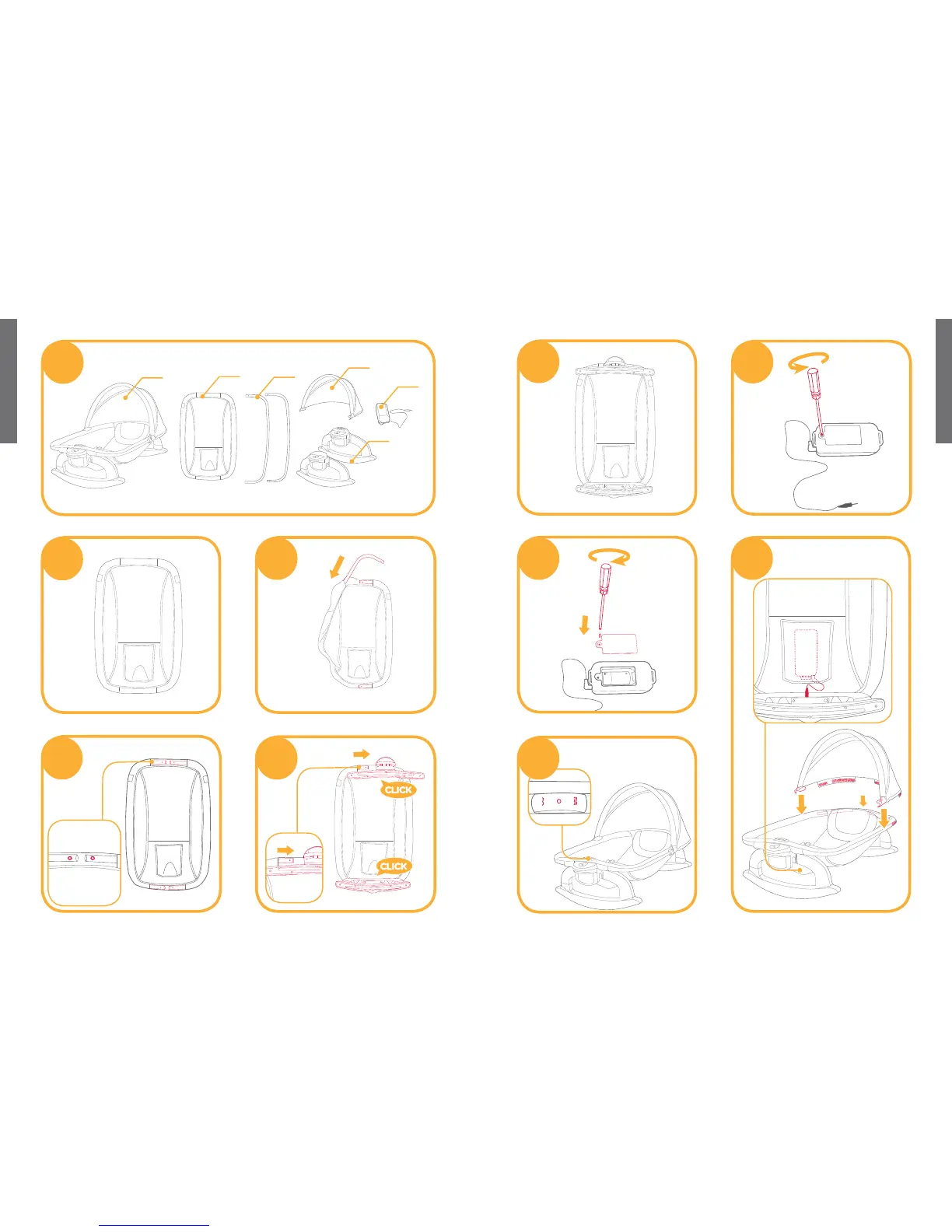 CLICK

CLICK