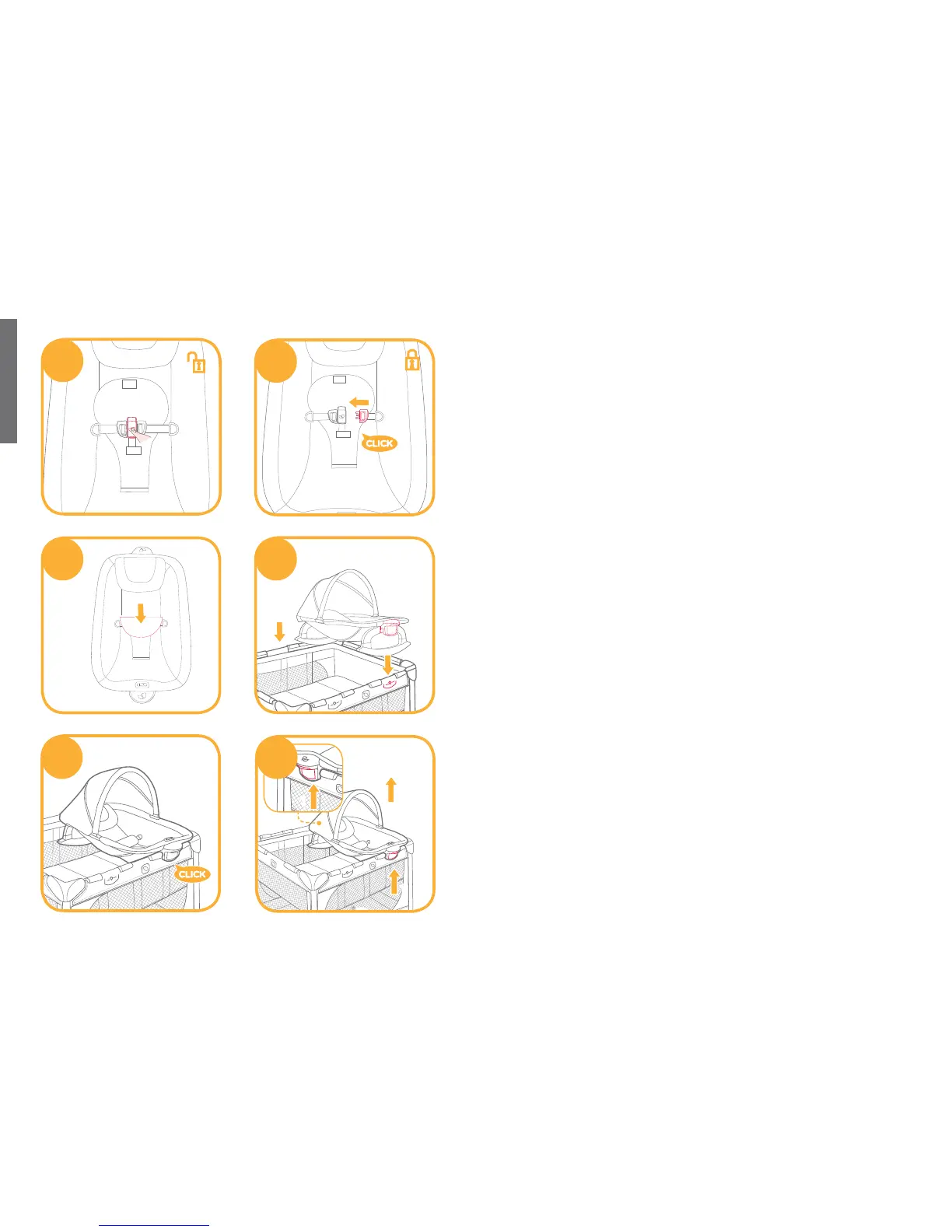 CLICK

CLICK