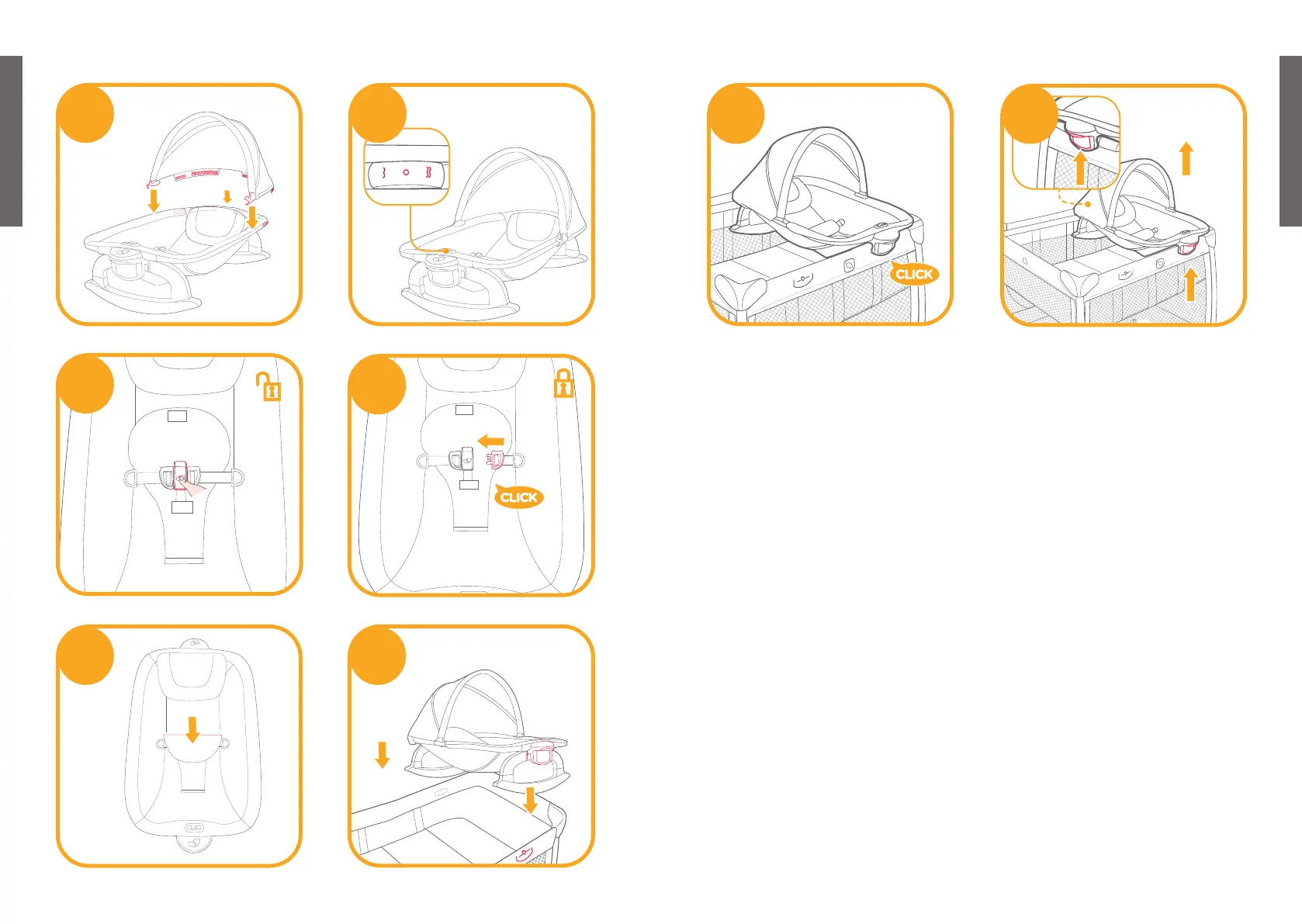 CLICK

CLICK