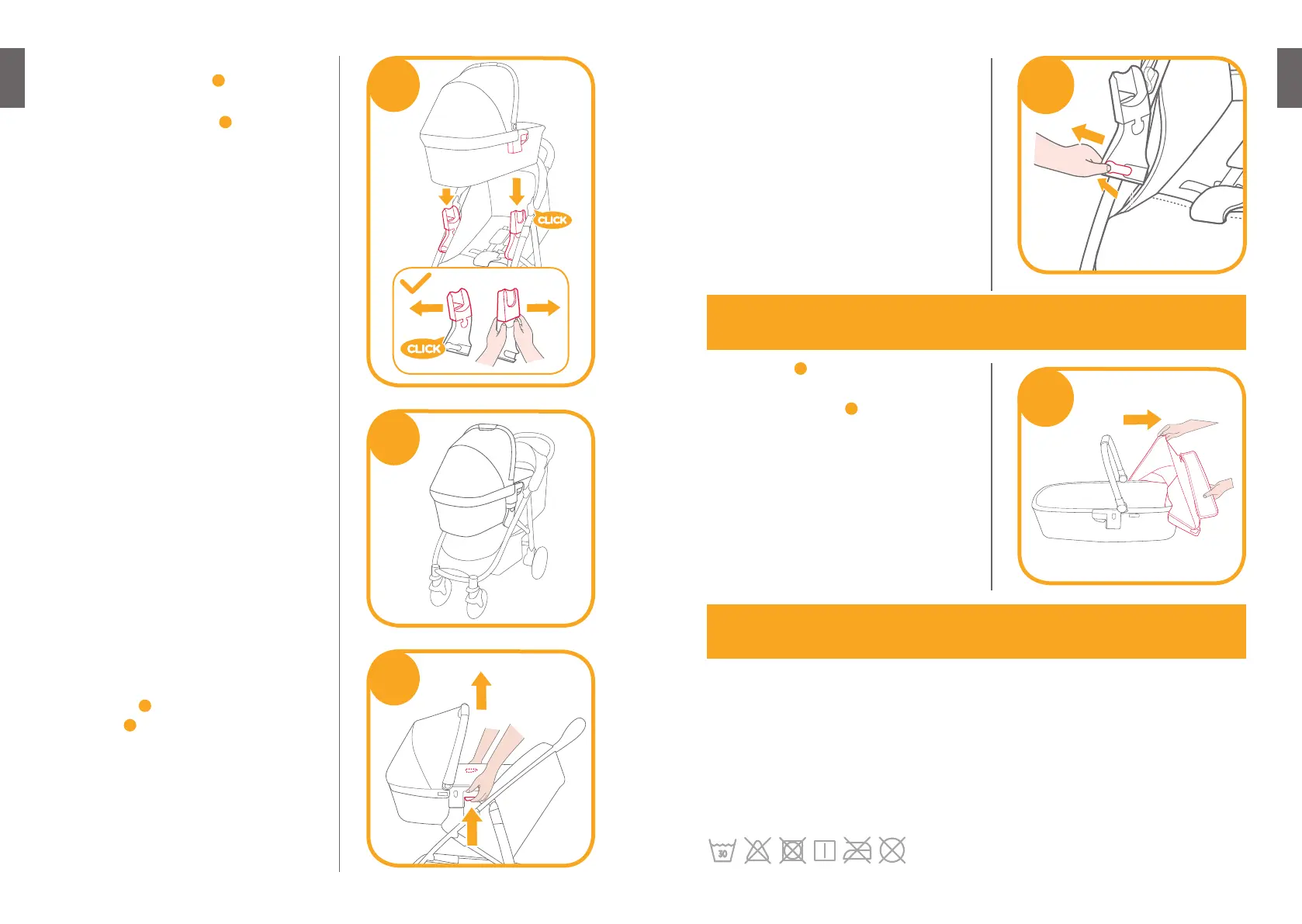 CLICK

CLICK

30