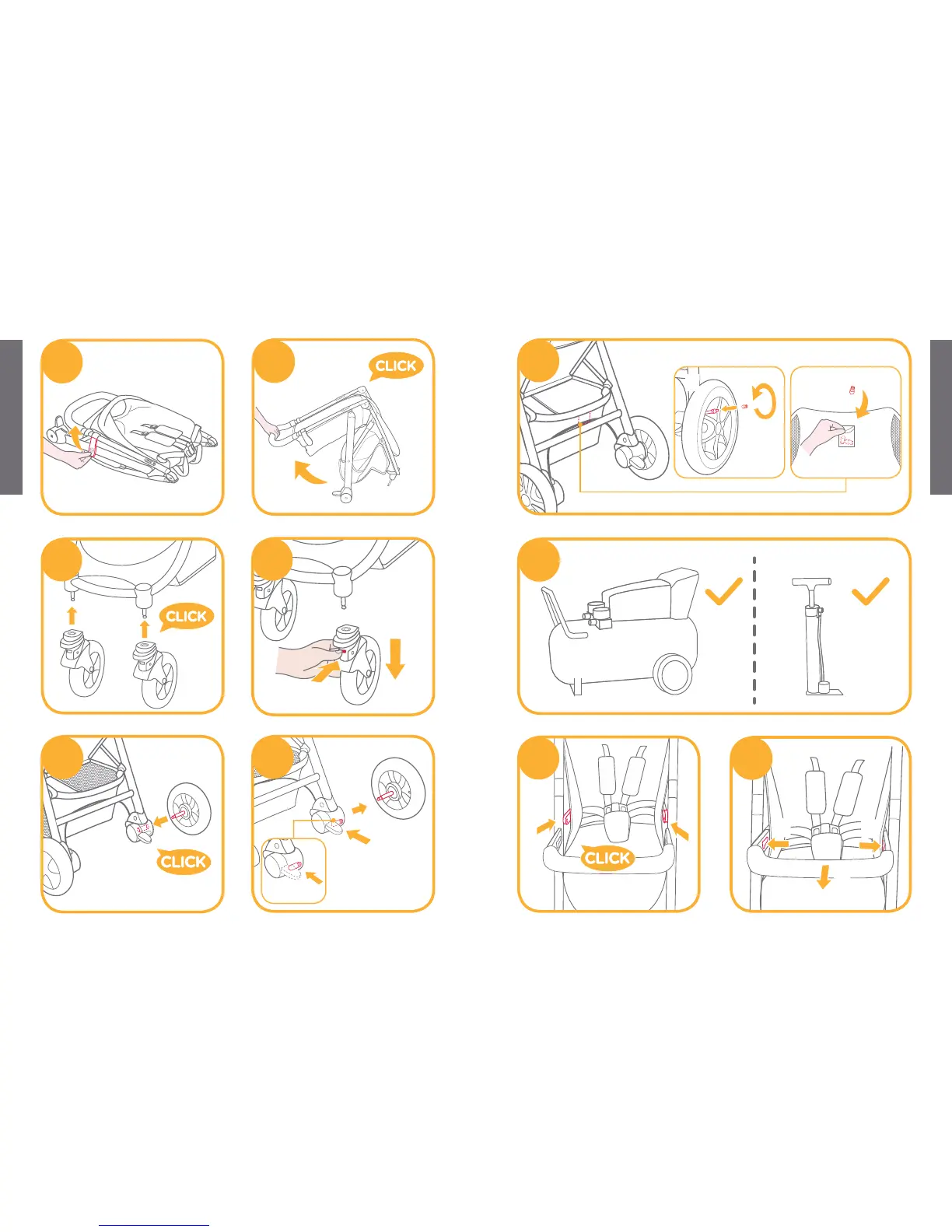 CLICK

CLICK

CLICK

CLICK