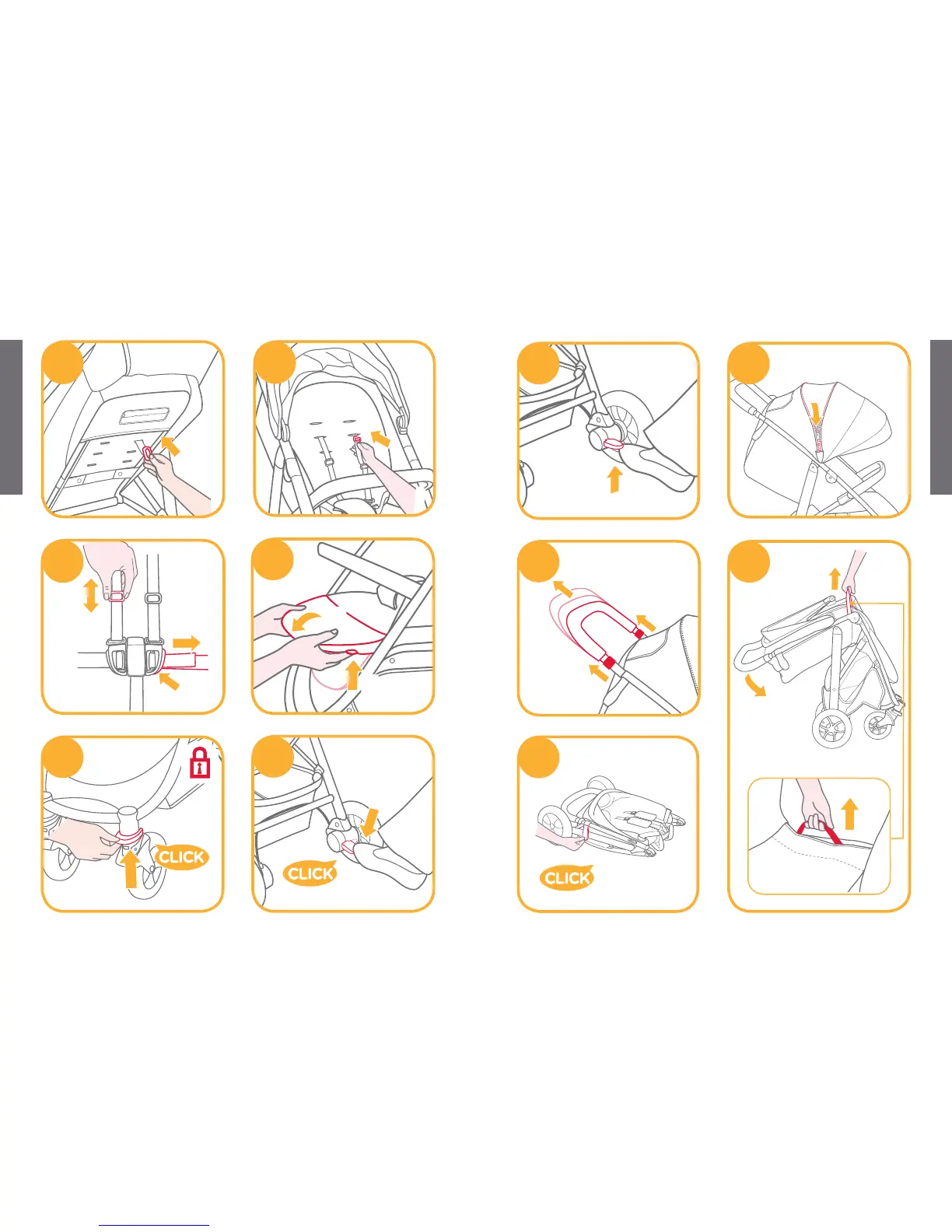 CLICK

CLICK

CLICK