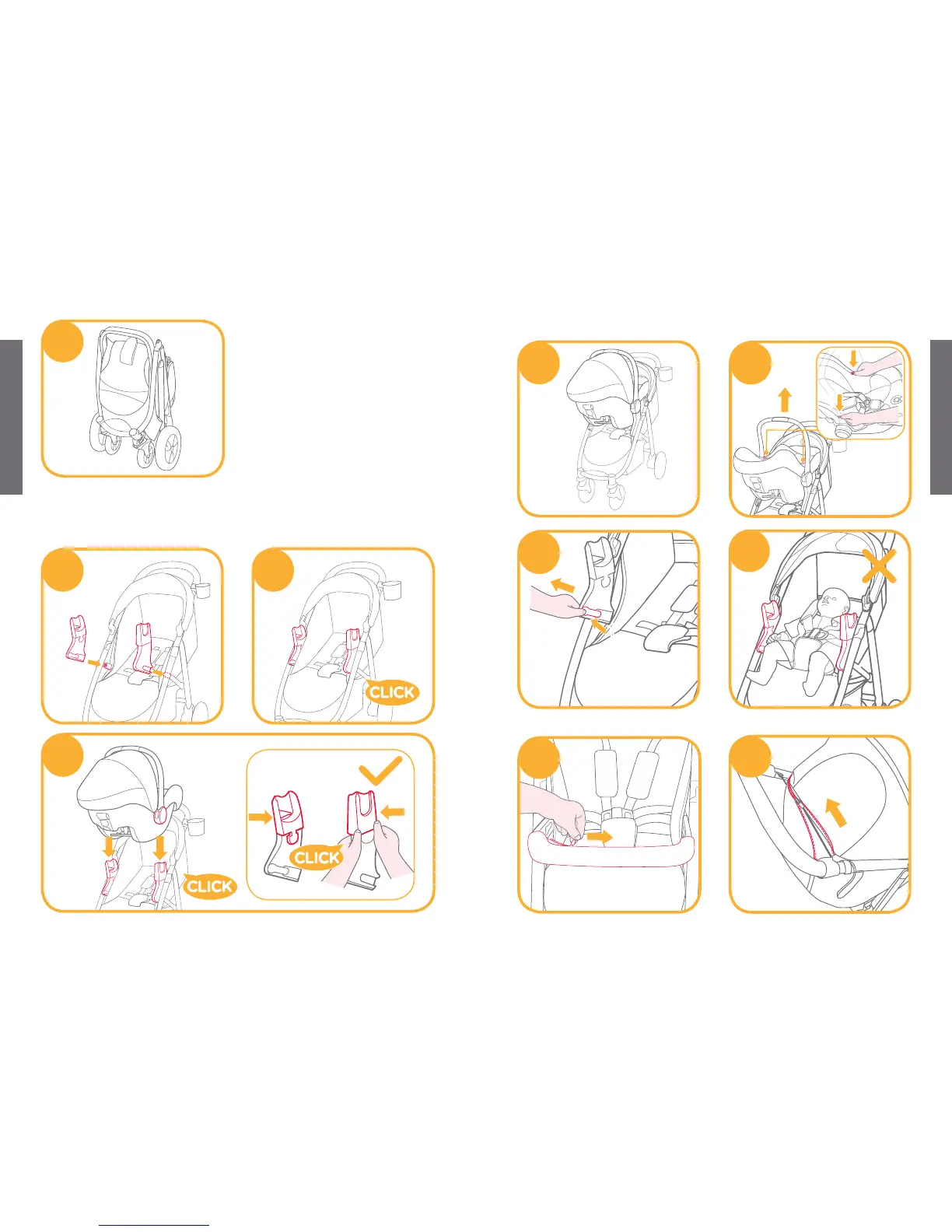 CLICK

CLICK

CLICK