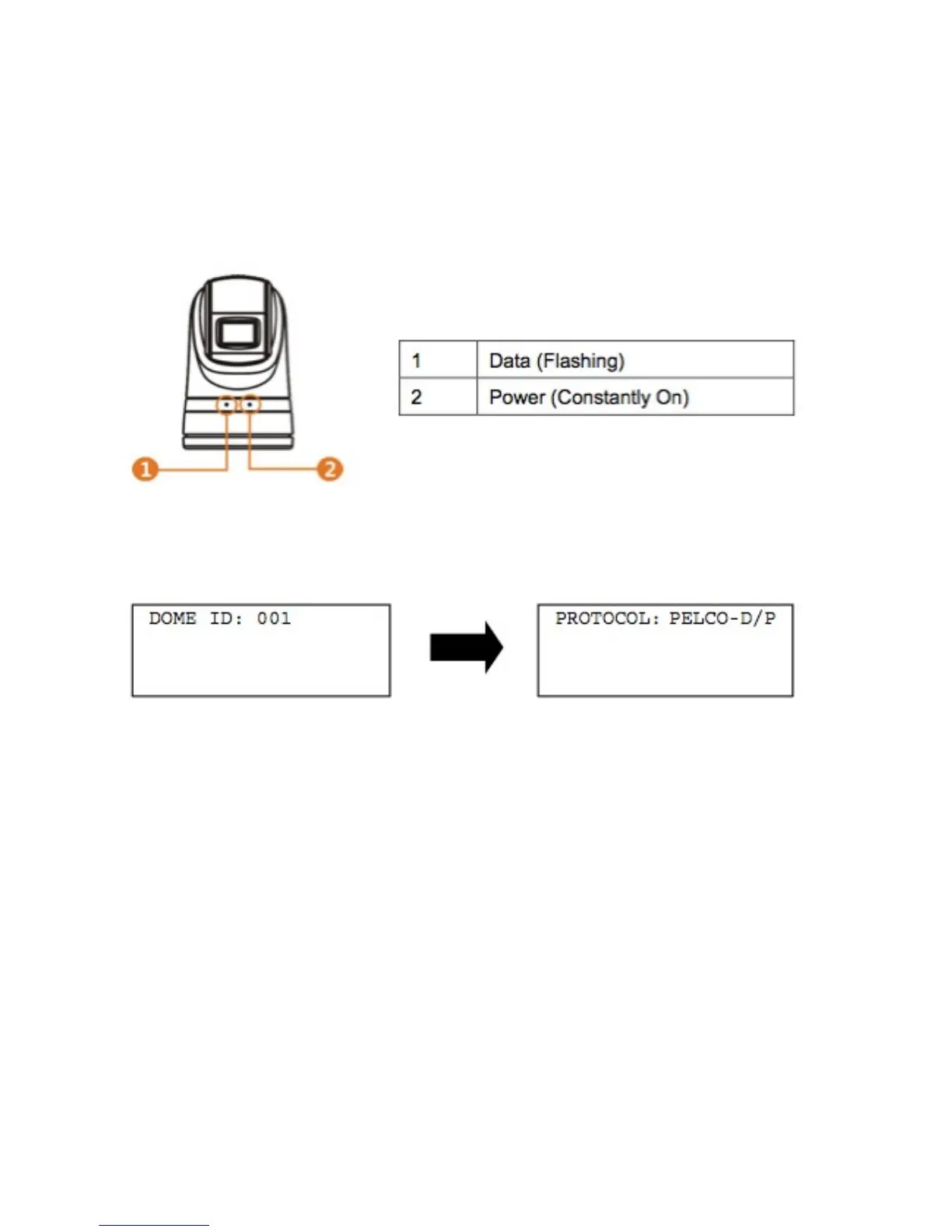 1

2

| 1 | Data (Flashing) |
|---|---|
| 2 | Power (Constantly On) |

DOME ID: 001

PROTOCOL: PELCO-D/P