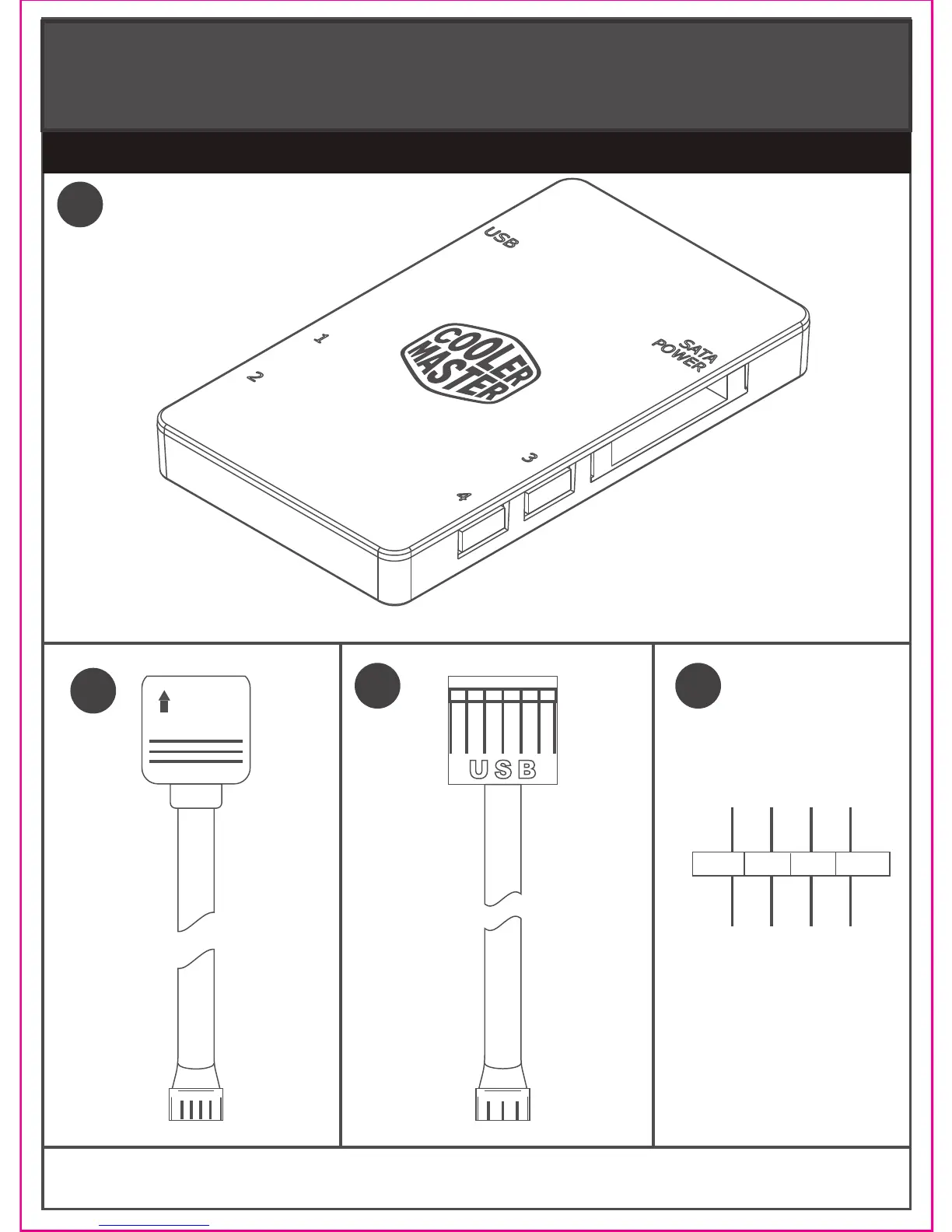 USB

1

2

COOLER MASTER

SATA POWER

3

4

USB