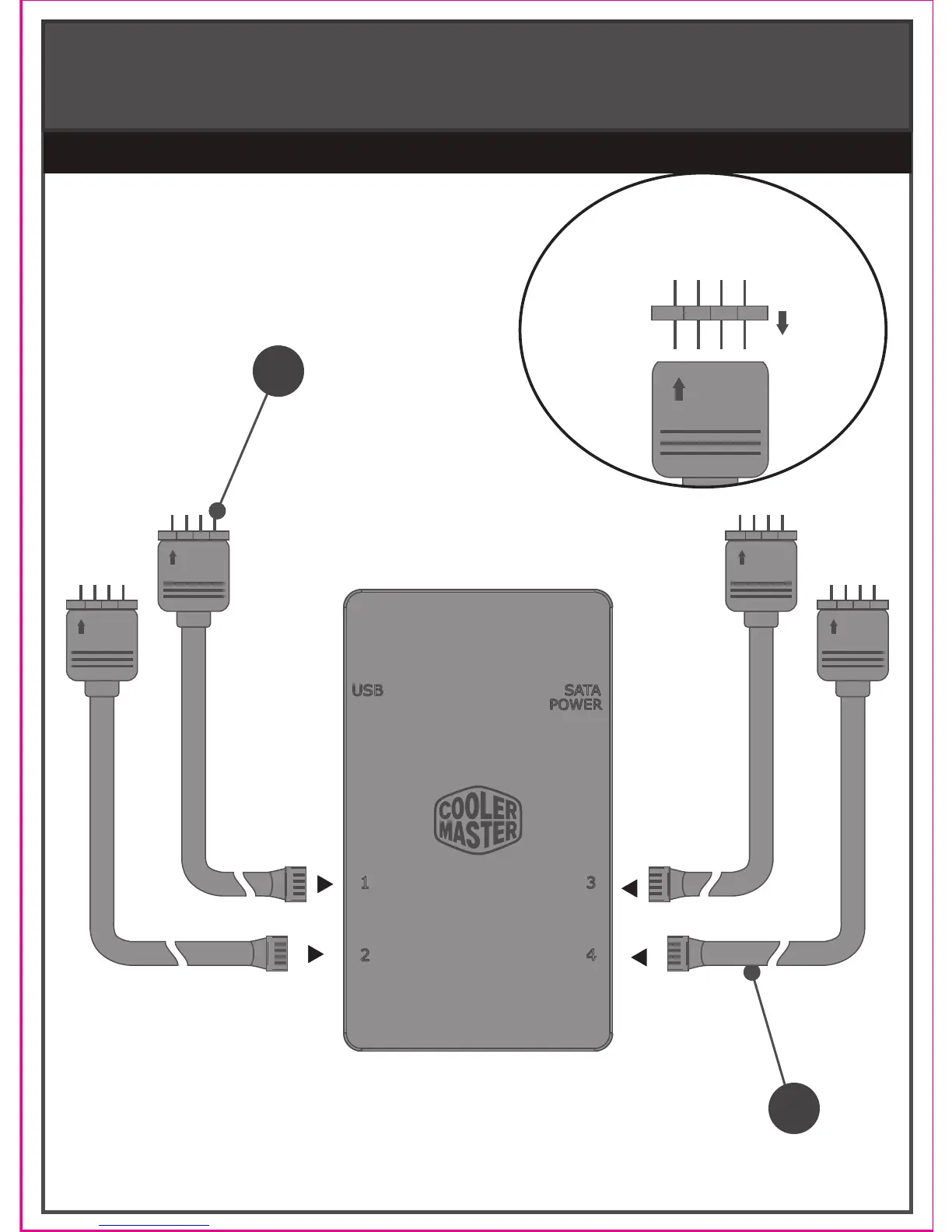 USB

SATA POWER

COOLER MASTER

1

2

3

4