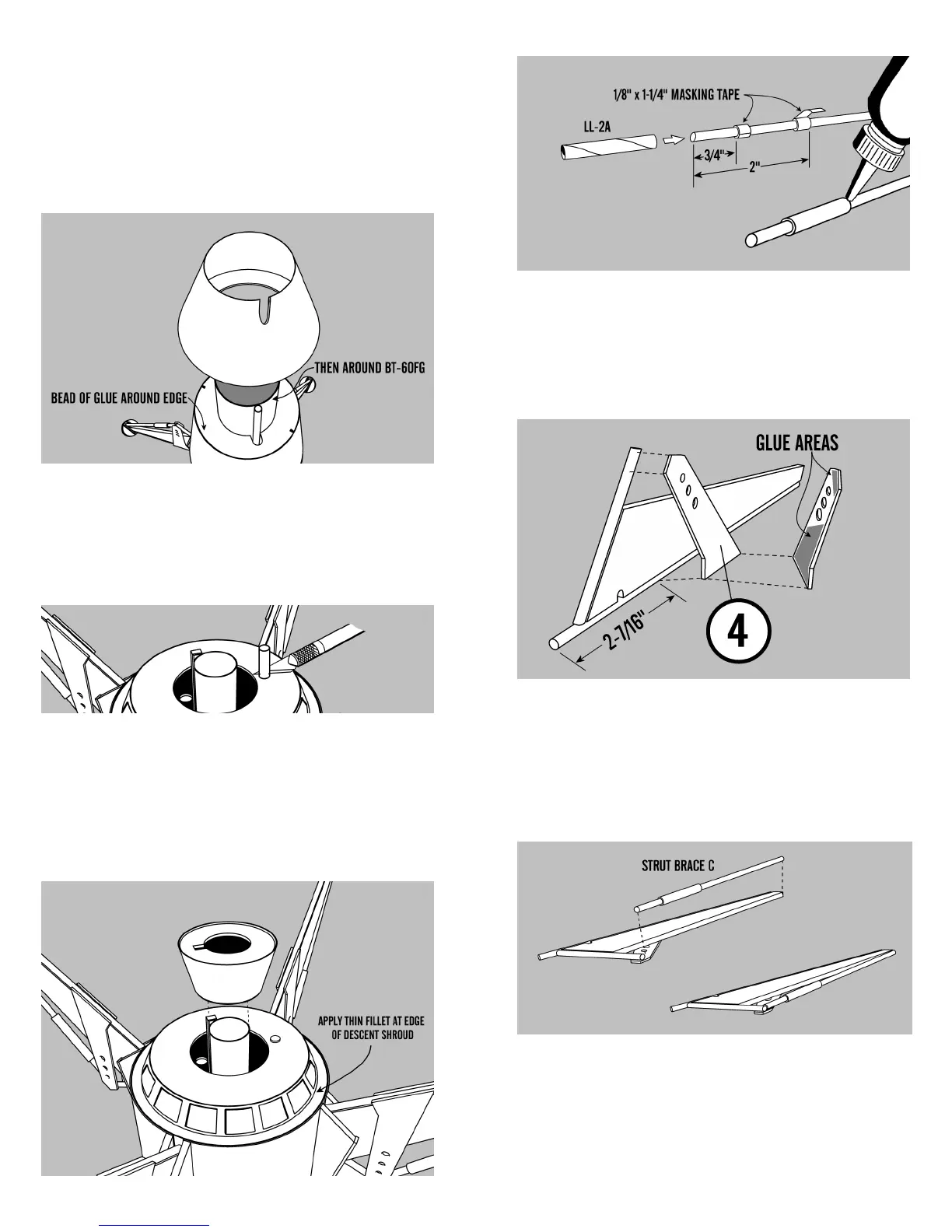 THEN AROUND BT-60FG

BEAD OF GLUE AROUND EDGE

APPLY THIN FILLET AT EDGE OF DESCENT SHROUD

1/8" x 1-1/4" MASKING TAPE

LL-2A

3/4"

2"

GLUE AREAS

2-7/16"

4

STRUT BRACE C