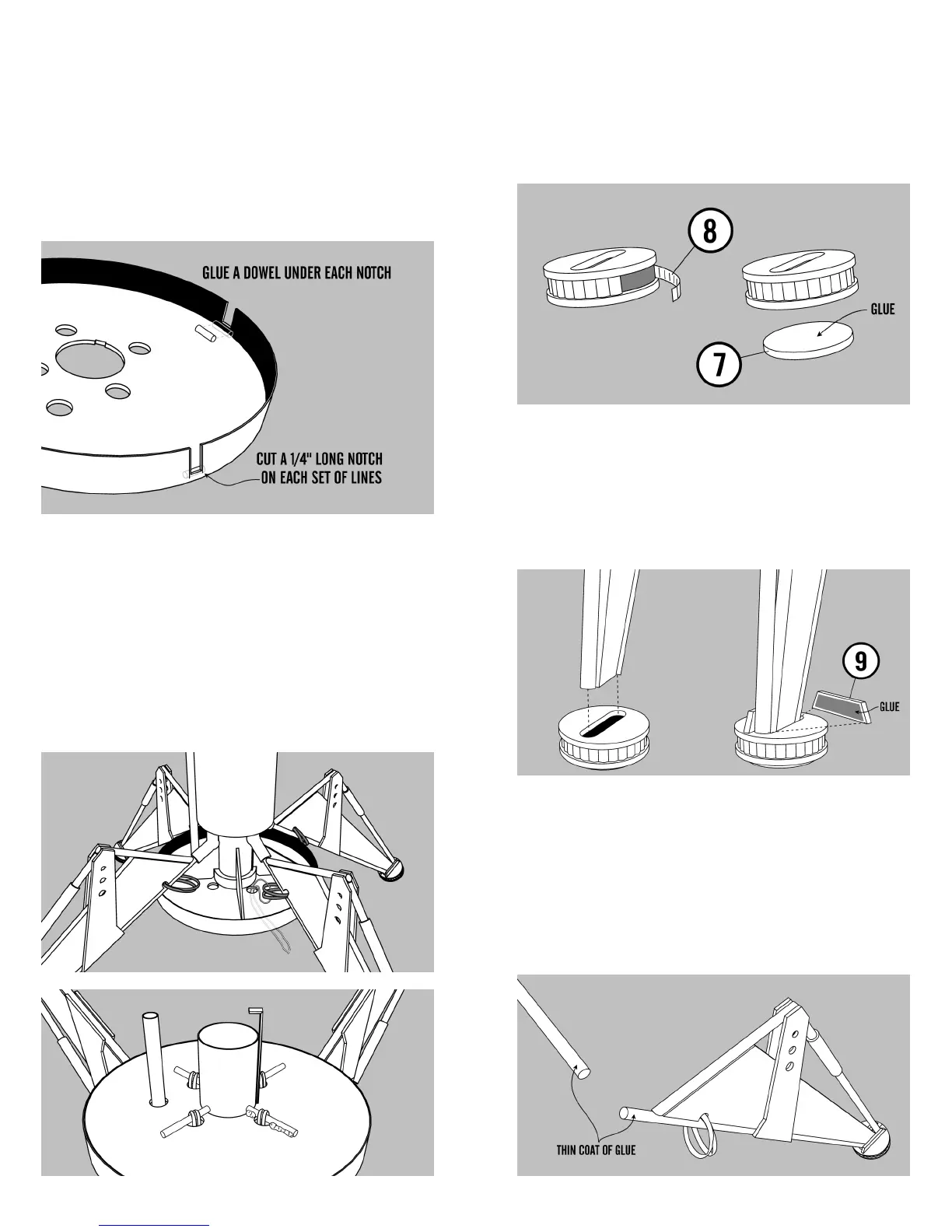 GLUE A DOWEL UNDER EACH NOTCH

CUT A 1/4" LONG NOTCH ON EACH SET OF LINES

8

GLUE

7

9

GLUE

THIN COAT OF GLUE