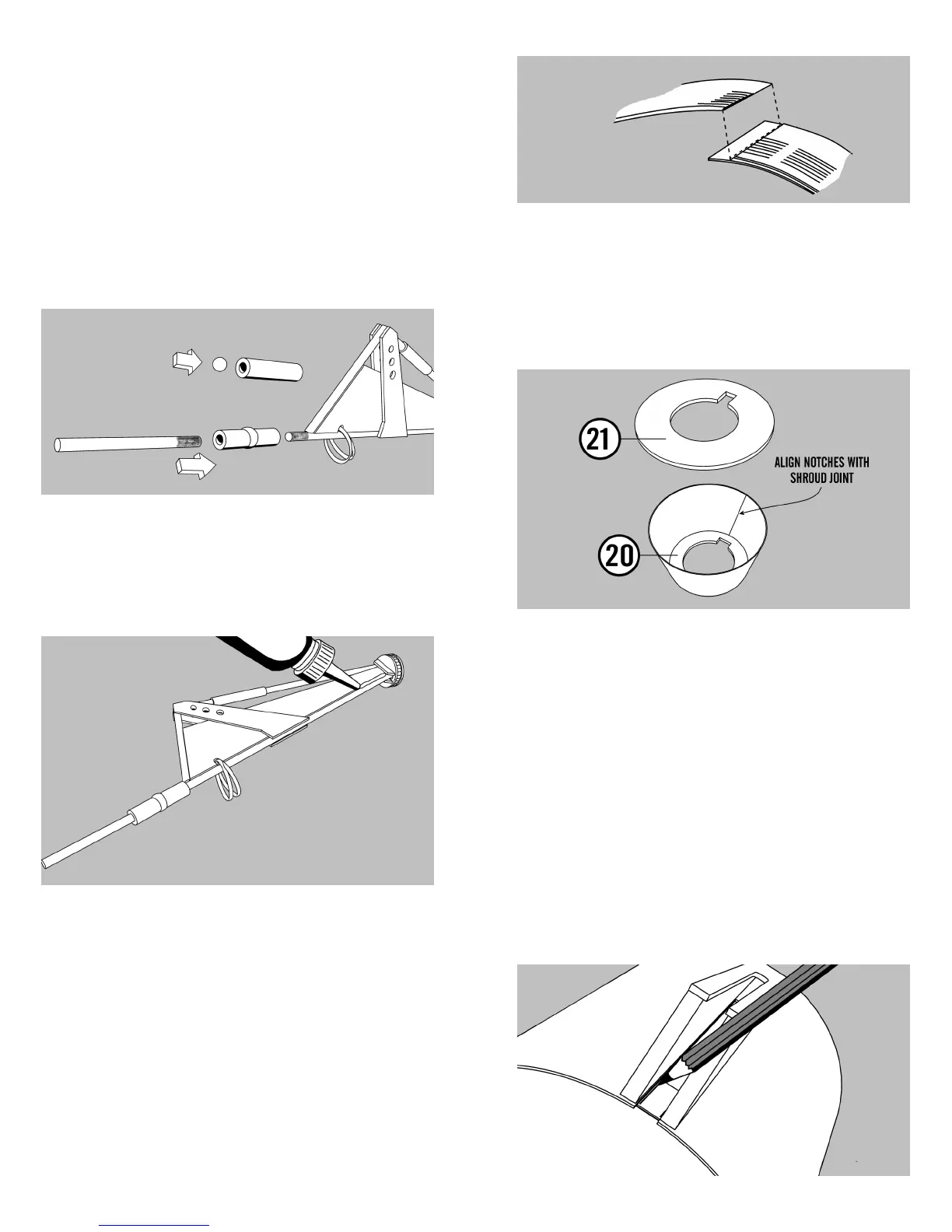 21

ALIGN NOTCHES WITH SHROUD JOINT

20