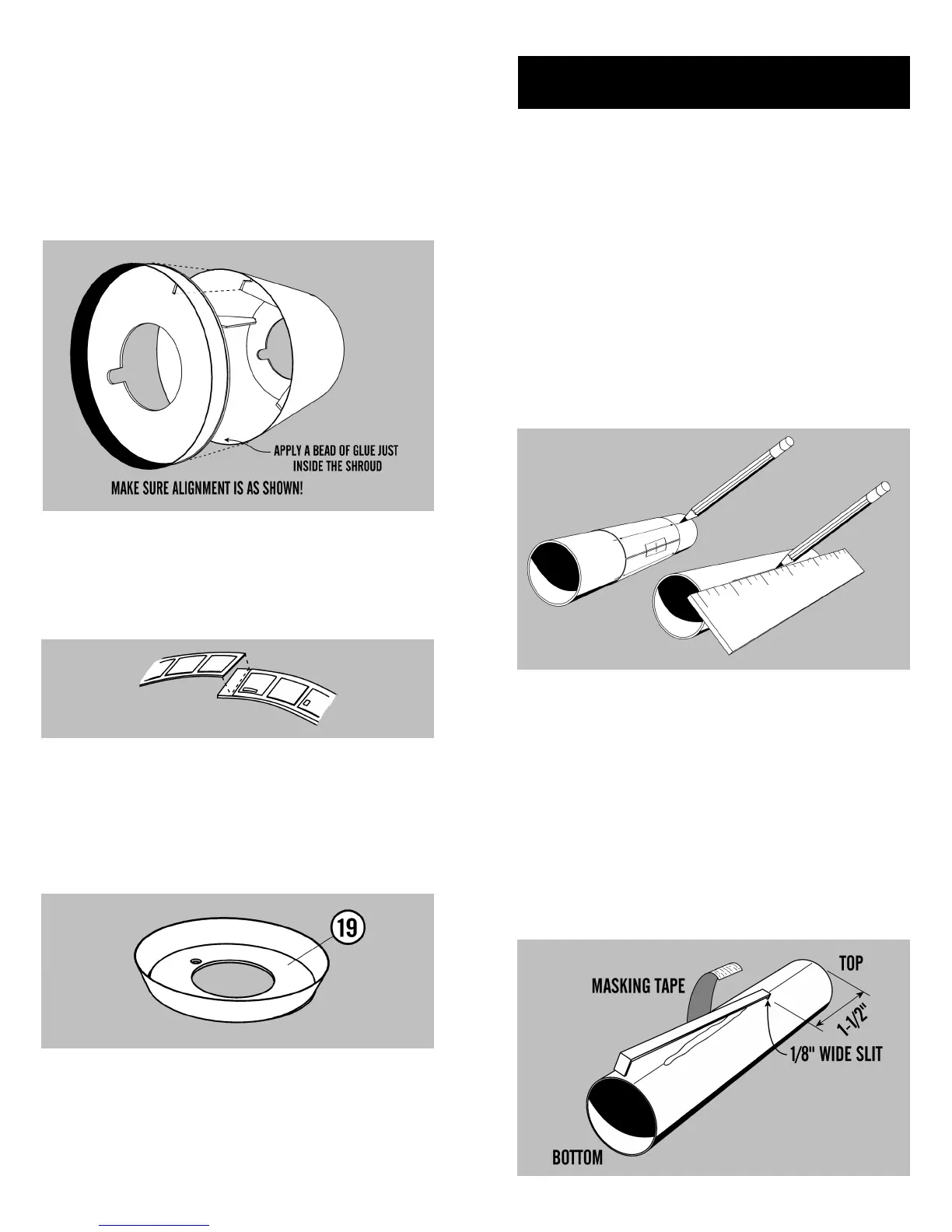 APPLY A BEAD OF GLUE JUST INSIDE THE SHROUD

MAKE SURE ALIGNMENT IS AS SHOWN!

19

MASKING TAPE

TOP

1-1/2"

1/8" WIDE SLIT

BOTTOM