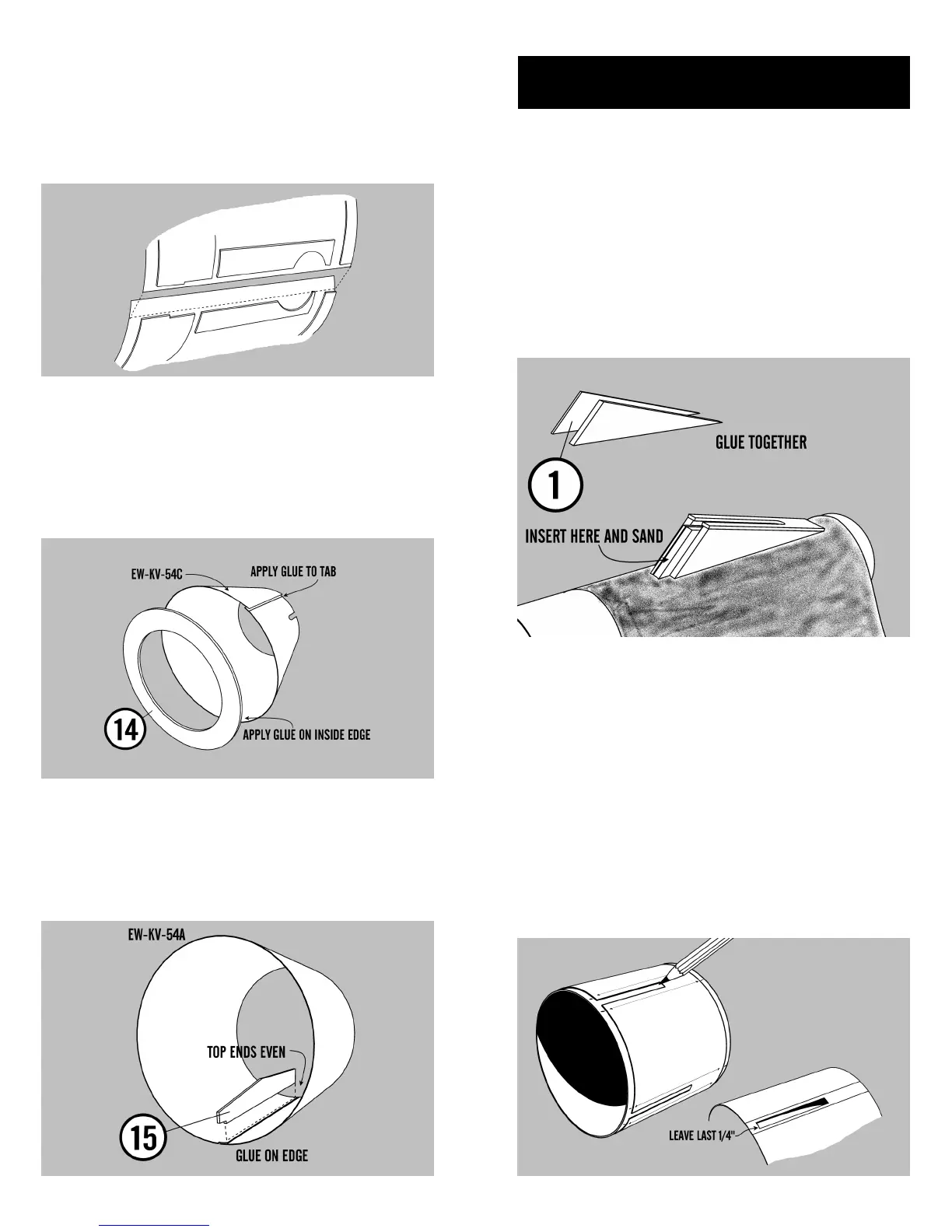 EW-KV-54C

APPLY GLUE TO TAB

14

APPLY GLUE ON INSIDE EDGE

EW-KV-54A

TOP ENDS EVEN

15

GLUE ON EDGE

GLUE TOGETHER

1

INSERT HERE AND SAND

LEAVE LAST 1/4"