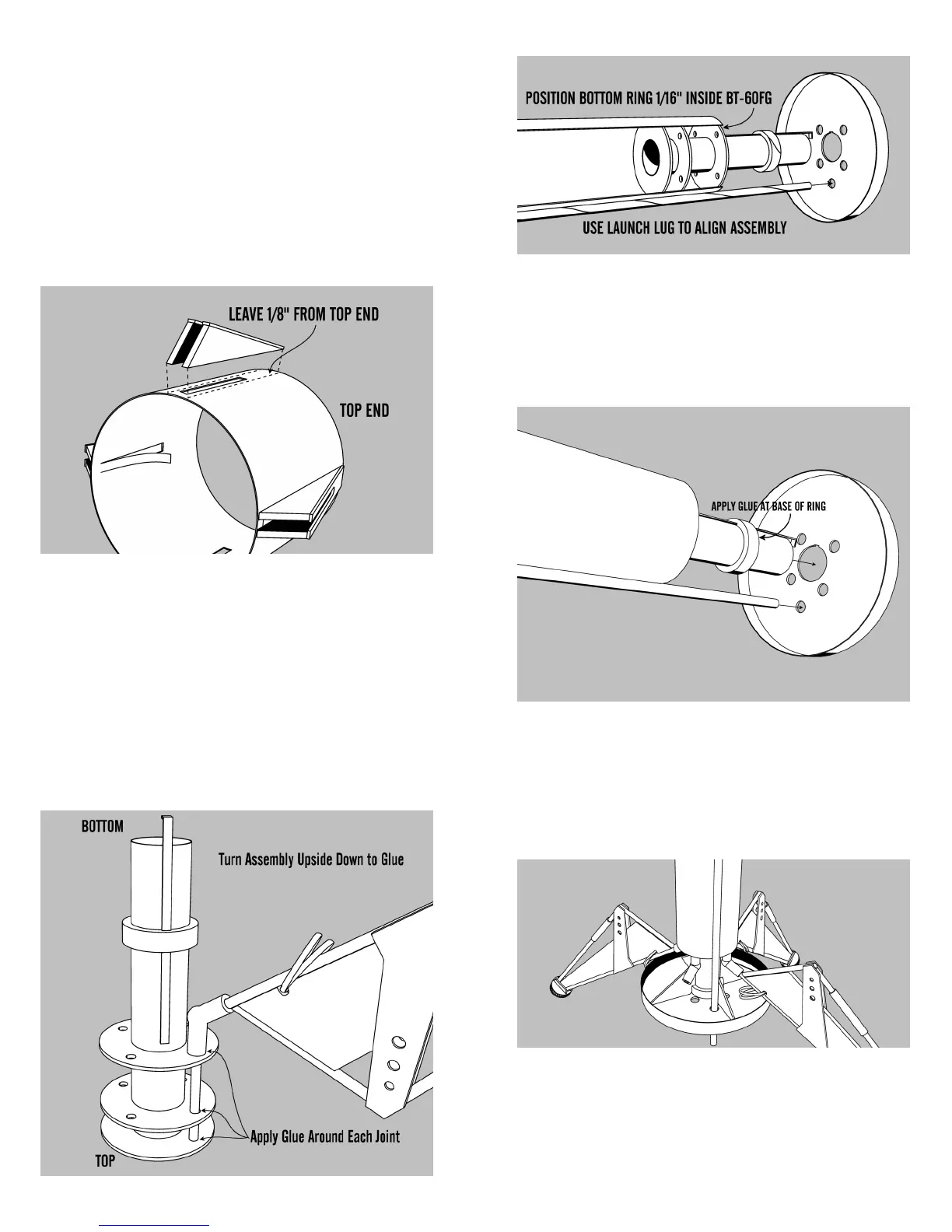 LEAVE 1/8" FROM TOP END

TOP END

BOTTOM

Turn Assembly Upside Down to Glue

Apply Glue Around Each Joint

TOP

POSITION BOTTOM RING 1/16" INSIDE BT-60FG

USE LAUNCH LUG TO ALIGN ASSEMBLY

APPLY GLUE AT BASE OF RING