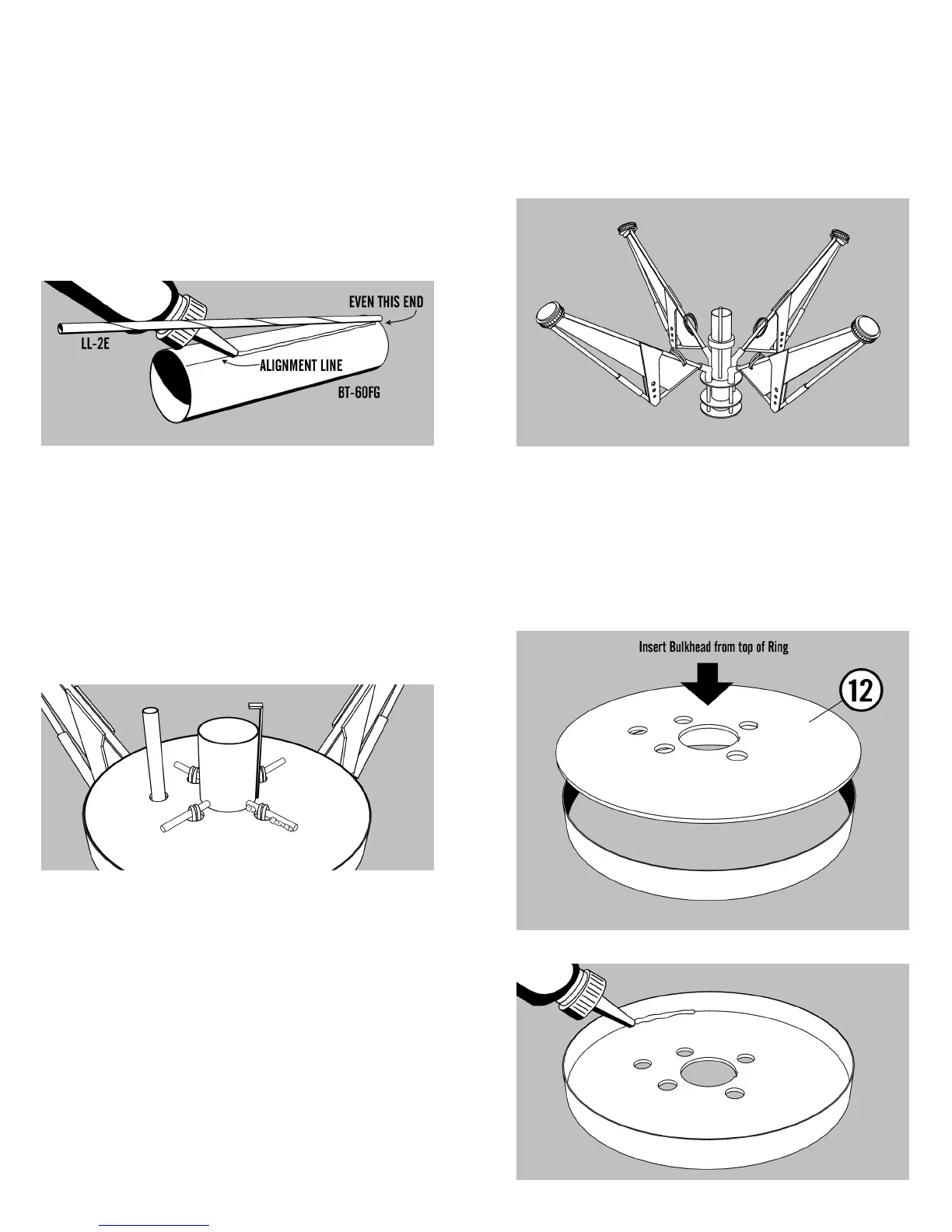 EVEN THIS END
LL-2E
ALIGNMENT LINE
BT-60FG

Insert Bulkhead from top of Ring
12