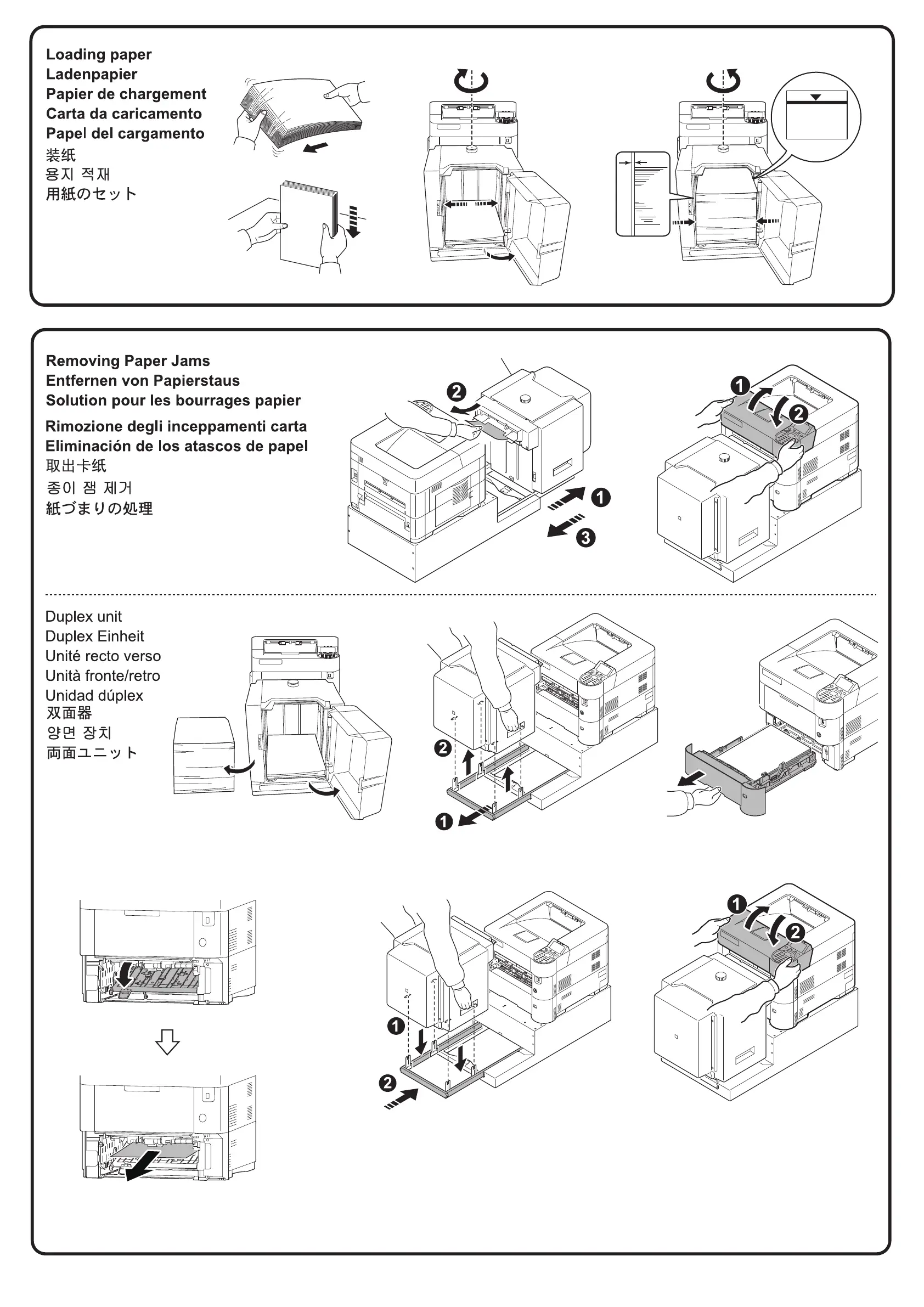 Loading paper
Ladenpapier
Papier de chargement
Carta da caricamento
Papel del cargamento
装纸
용지 적재
用紙のセット

Removing Paper Jams
Entfernen von Papierstaus
Solution pour les bourrages papier
Rimozione degli inceppamenti carta
Eliminación de los atascos de papel
取出卡纸
종이 잼 제거
紙づまりの処理

2
1
3
1
2

Duplex unit
Duplex Einheit
Unité recto verso
Unità fronte/retro
Unidad dúplex
双面器
양면 장치
両面ユニット

2
1

1
2
1
2