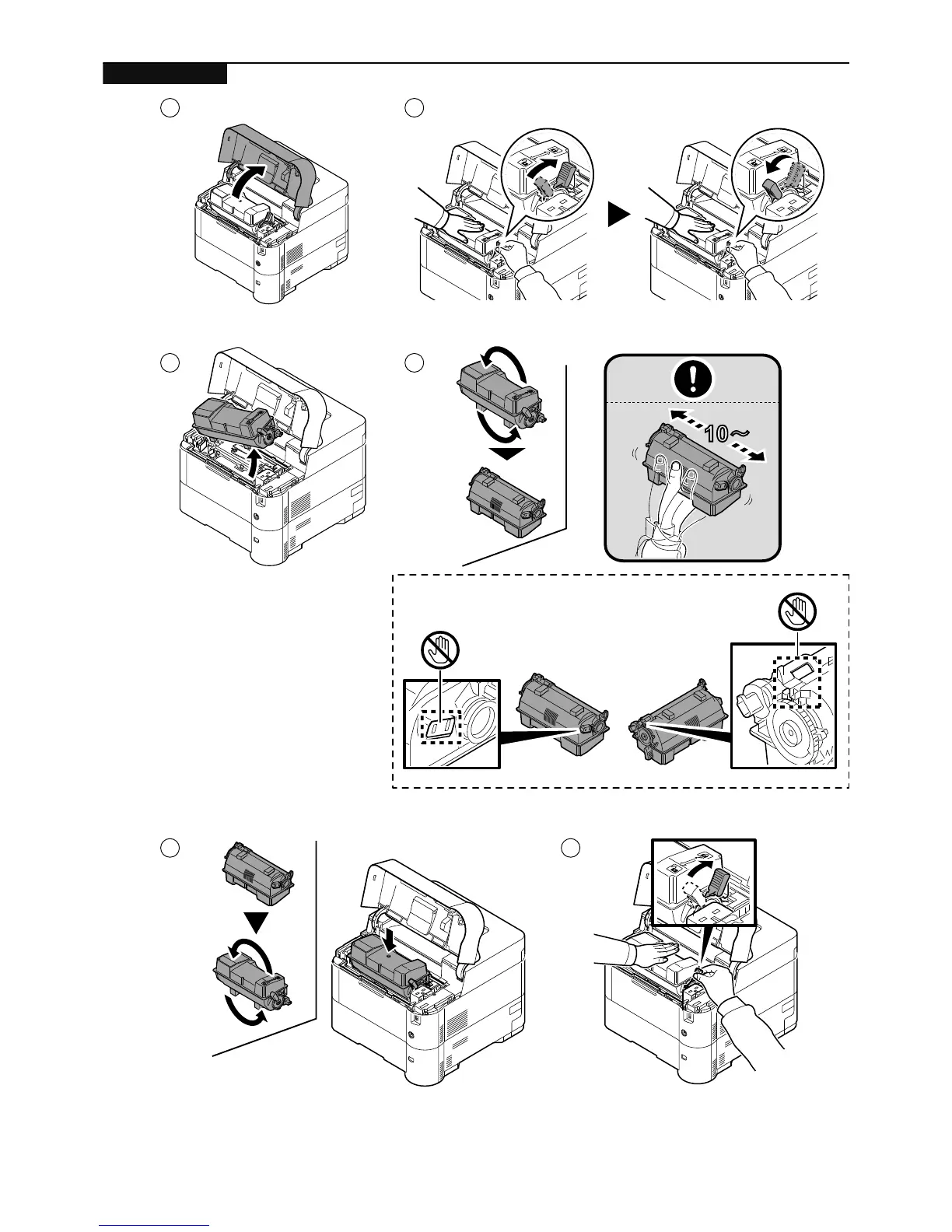 10～