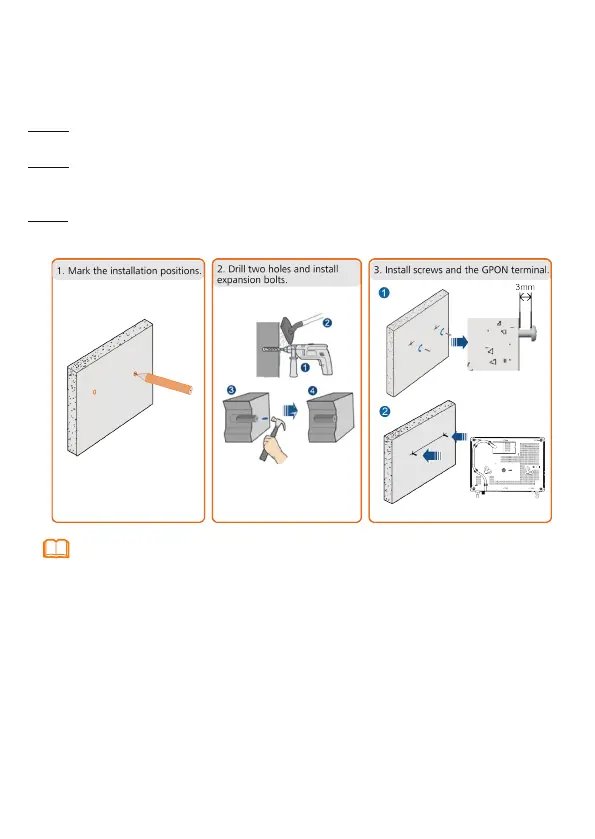 1. Mark the installation positions.

2. Drill two holes and install expansion bolts.

2

1

3

4

3. Install screws and the GPON terminal.

1

3mm

2