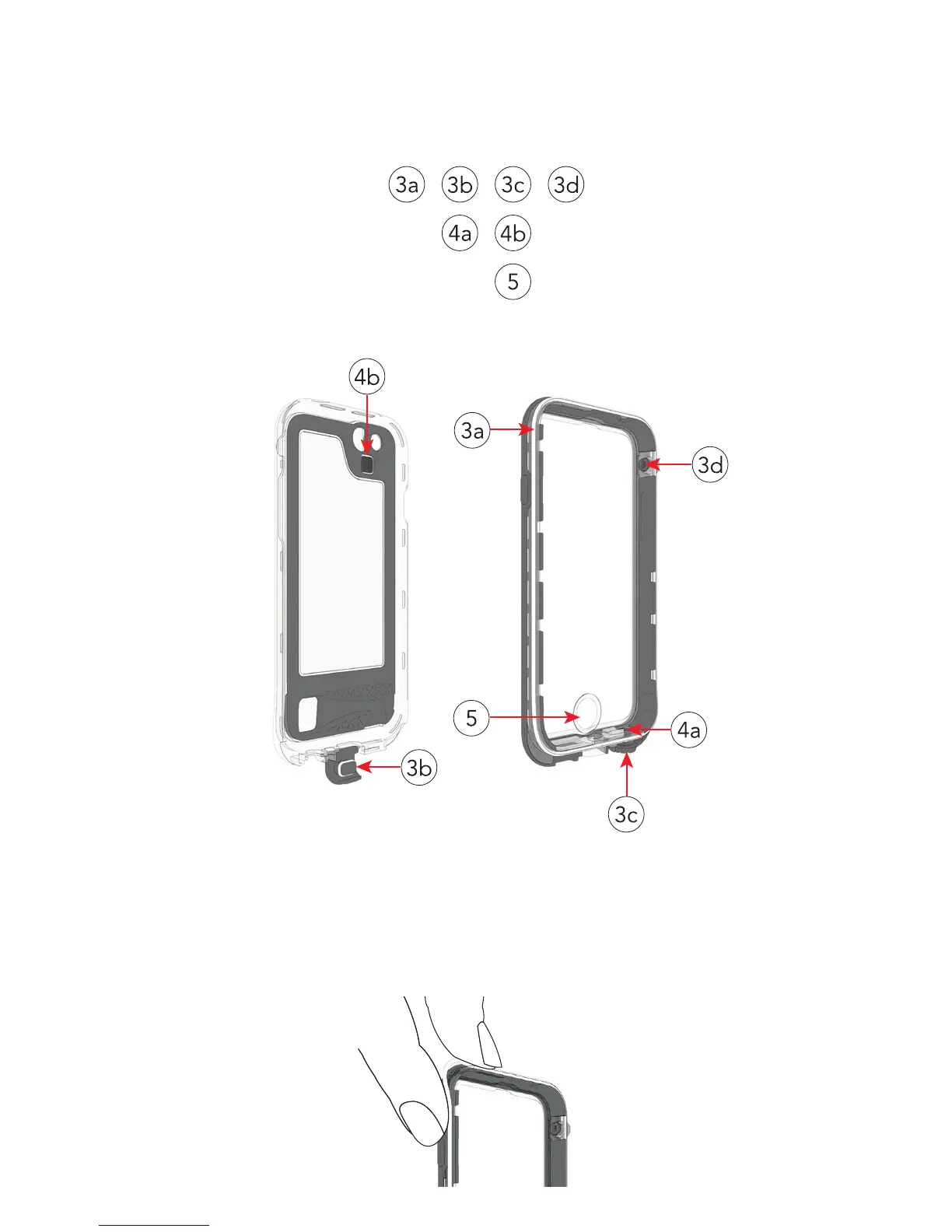 3a 3b 3c 3d
4a 4b
5

4b
3a
3d
5
4a
3b
3c