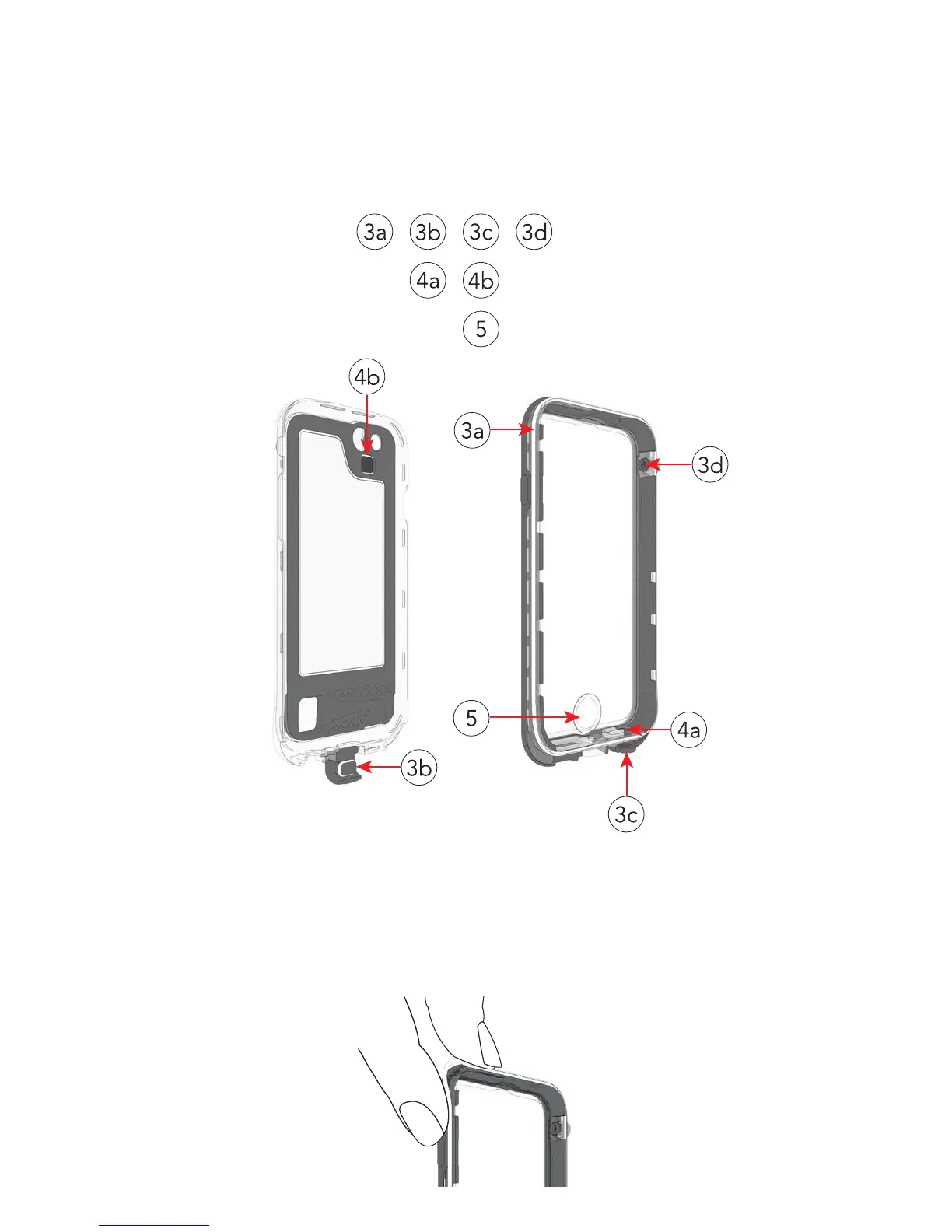 3a 3b 3c 3d
4a 4b
5

4b
3a
3d
5
4a
3b
3c