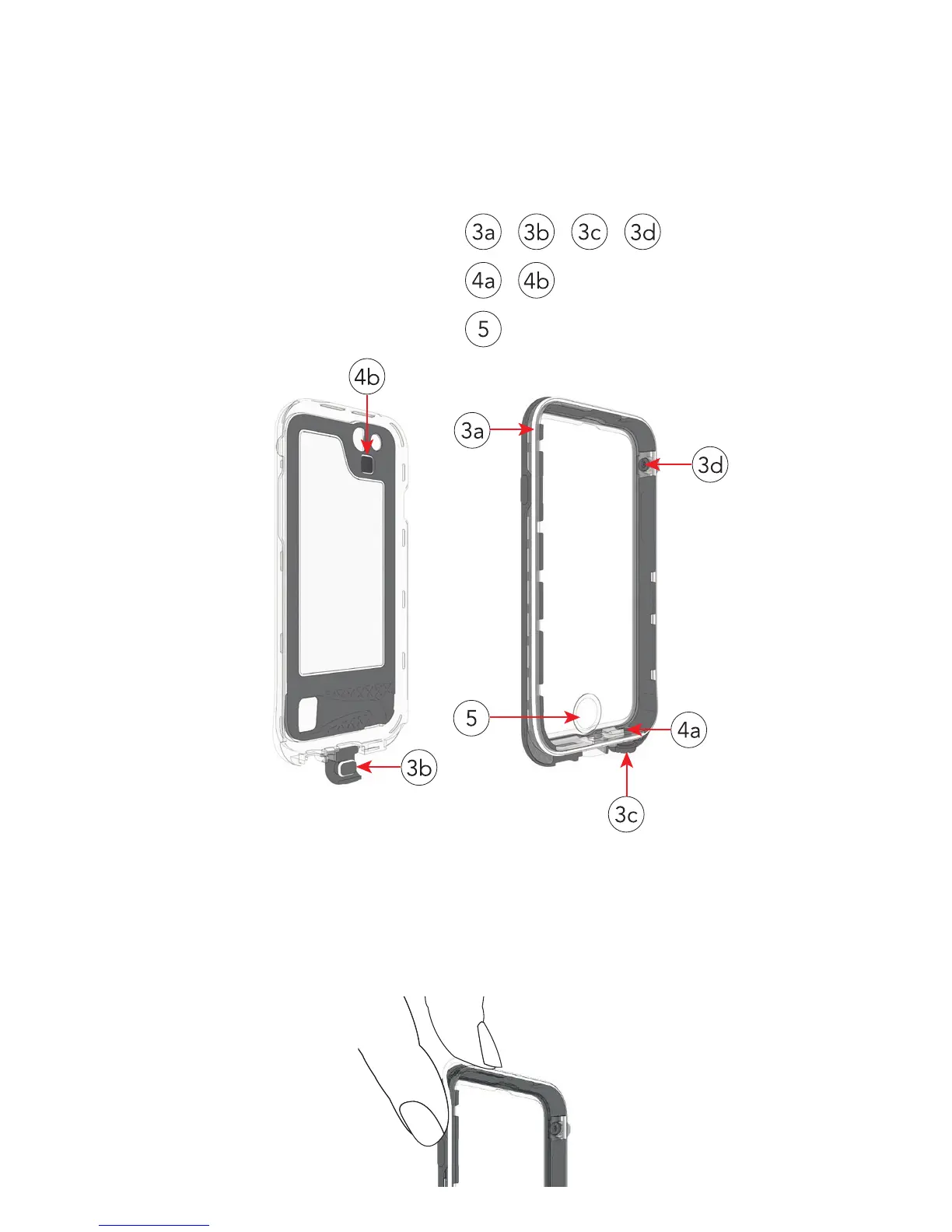 3a 3b 3c 3d

4a 4b

5

4b

3a

3d

5

4a

3b

3c