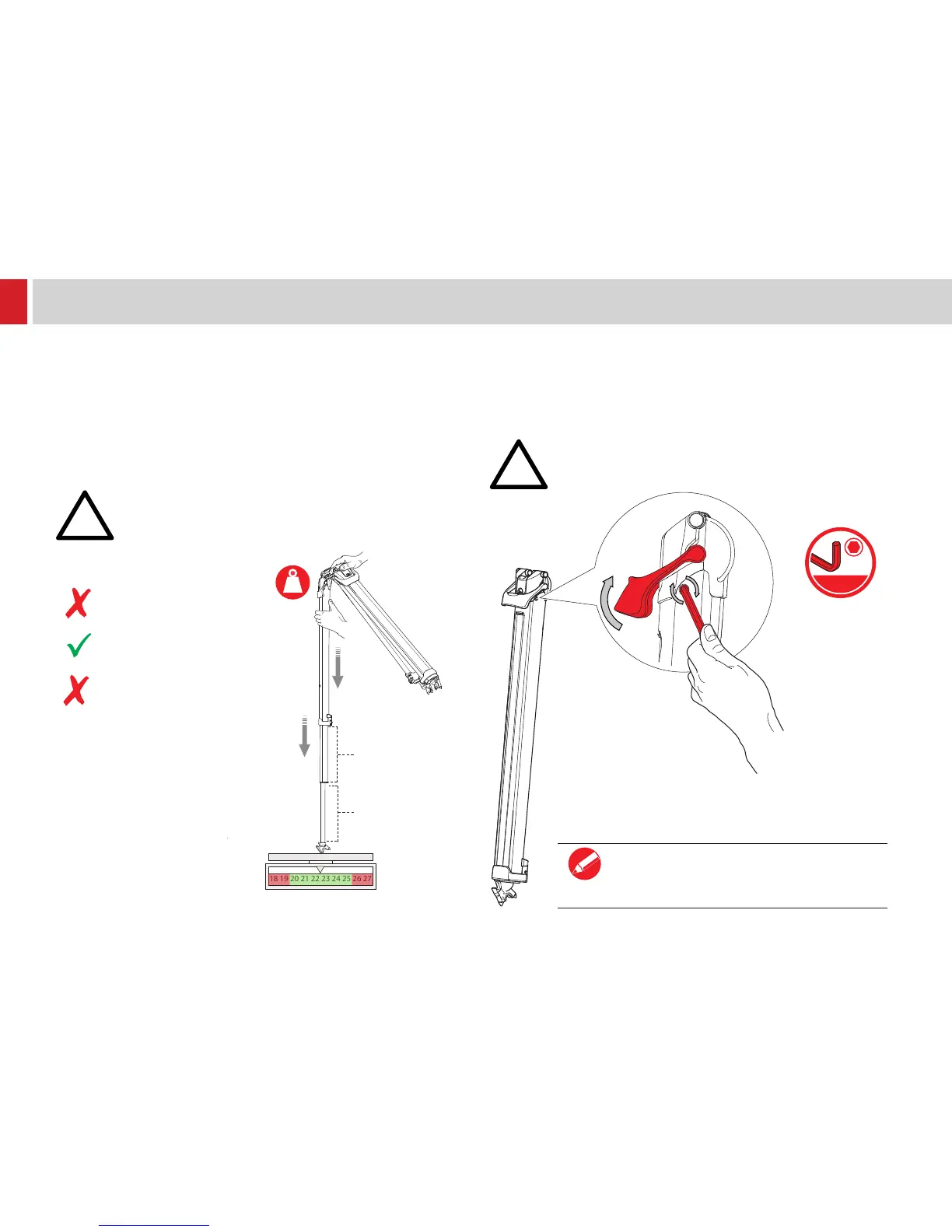 18 19 20 21 22 23 24 25 26 27