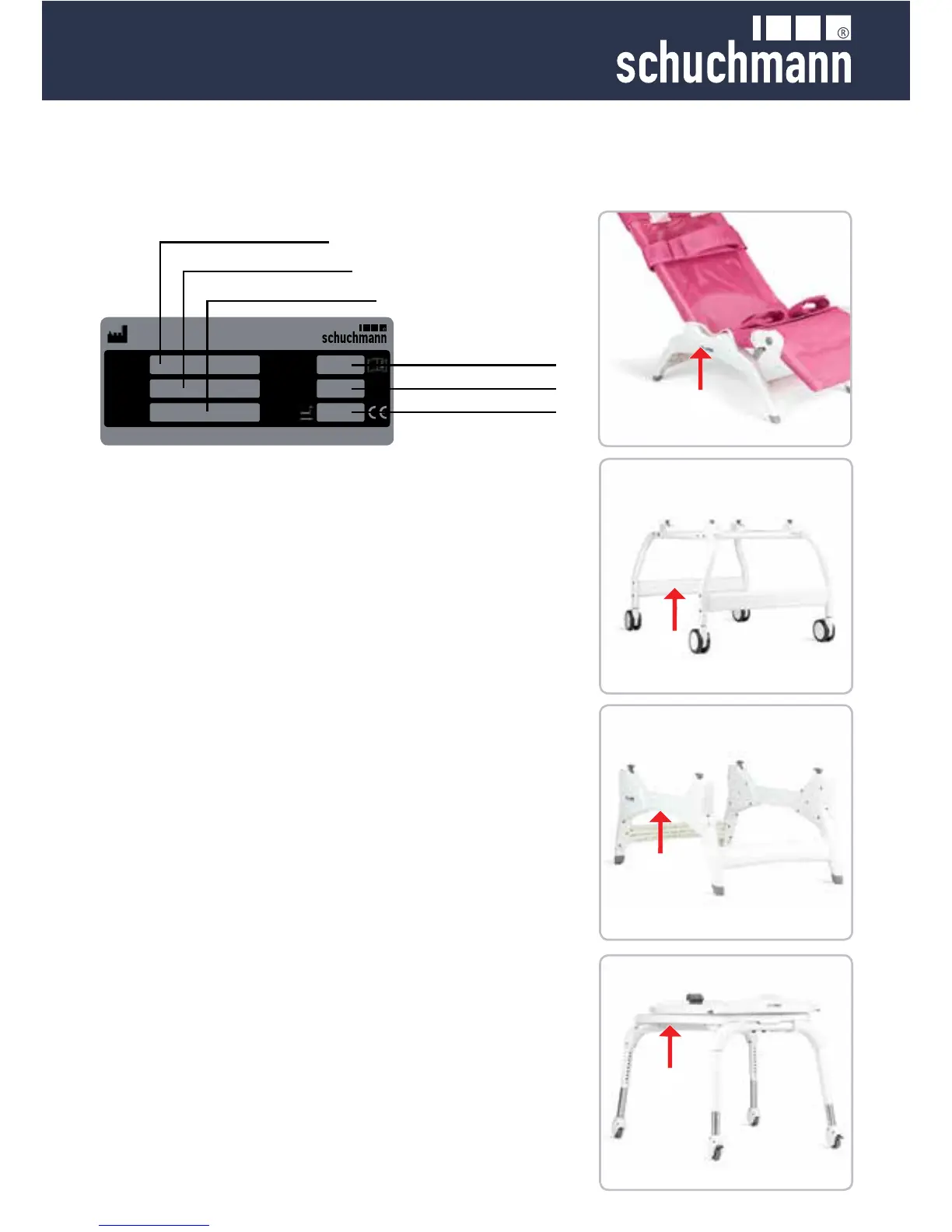 schuchmann

schuchmann

CE