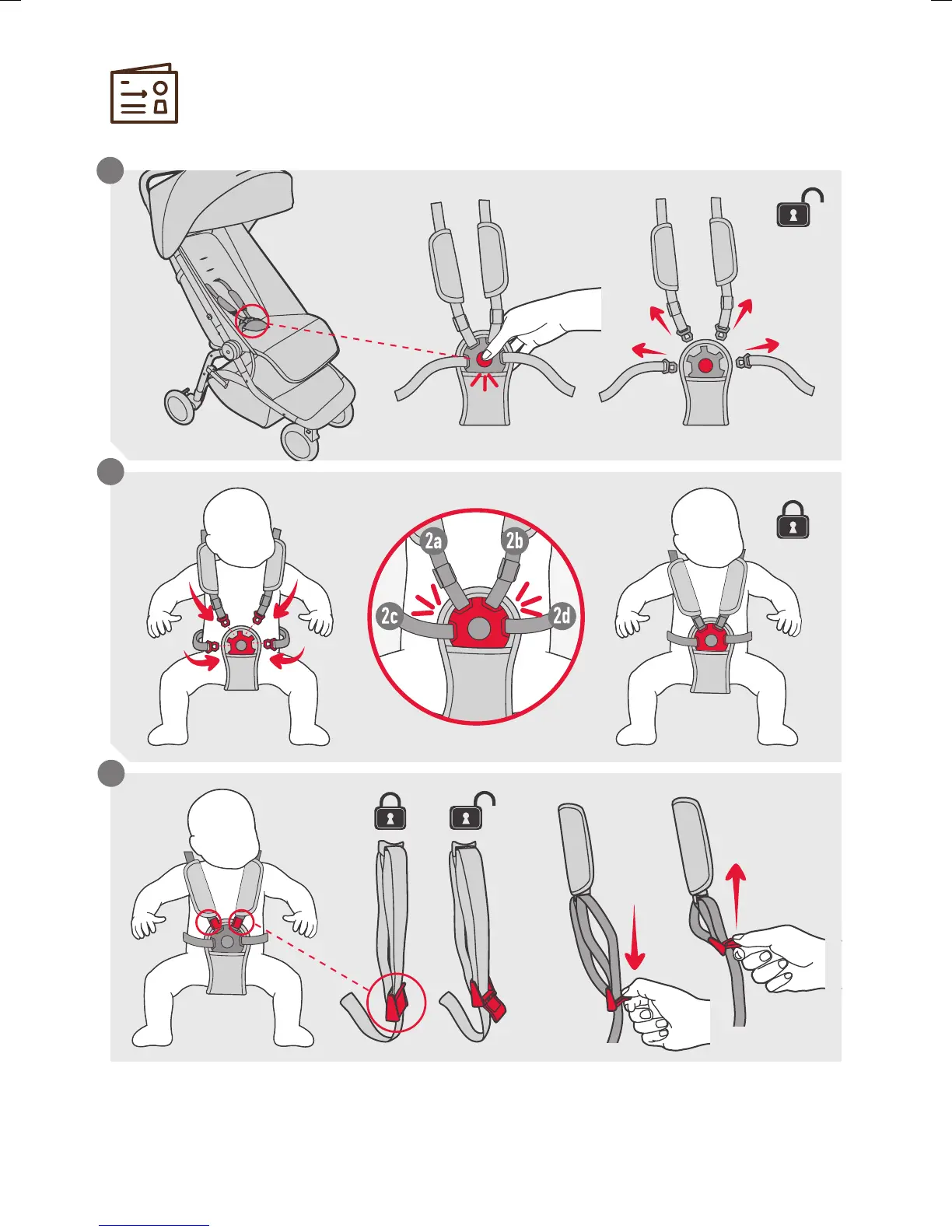 2a

2b

2c

2d